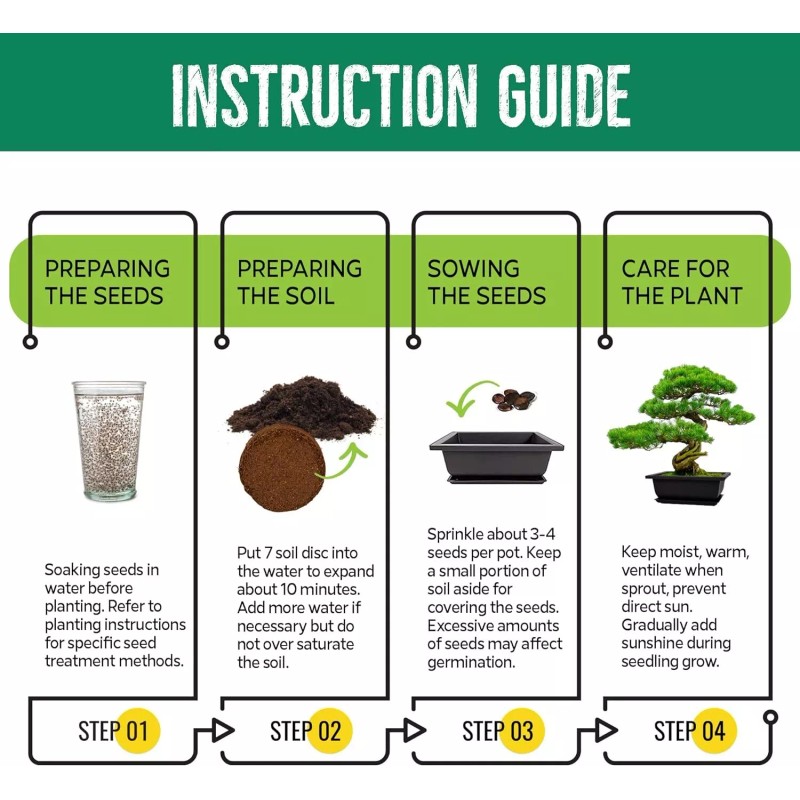 INSTRUCTION GUIDE

PREPARING THE SEEDS

Soaking seeds in water before planting. Refer to planting instructions for specific seed treatment methods.

STEP 01

PREPARING THE SOIL

Put 7 soil disc into the water to expand about 10 minutes. Add more water if necessary but do not over saturate the soil.

STEP 02

SOWING THE SEEDS

Sprinkle about 3-4 seeds per pot. Keep a small portion of soil aside for covering the seeds. Excessive amounts of seeds may affect germination.

STEP 03

CARE FOR THE PLANT

Keep moist, warm, ventilate when sprout, prevent direct sun. Gradually add sunshine during seedling grow.

STEP 04