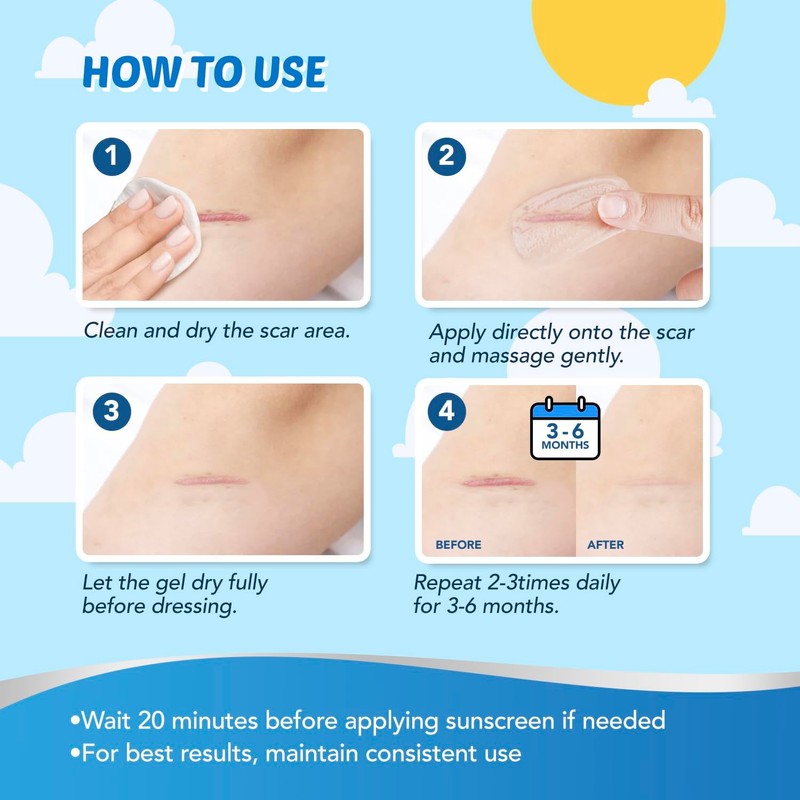 HOW TO USE

1

Clean and dry the scar area.

2

Apply directly onto the scar and massage gently.

3

Let the gel dry fully before dressing.

4

3 - 6 MONTHS

BEFORE

AFTER

Repeat 2-3times daily for 3-6 months.

•Wait 20 minutes before applying sunscreen if needed
•For best results, maintain consistent use