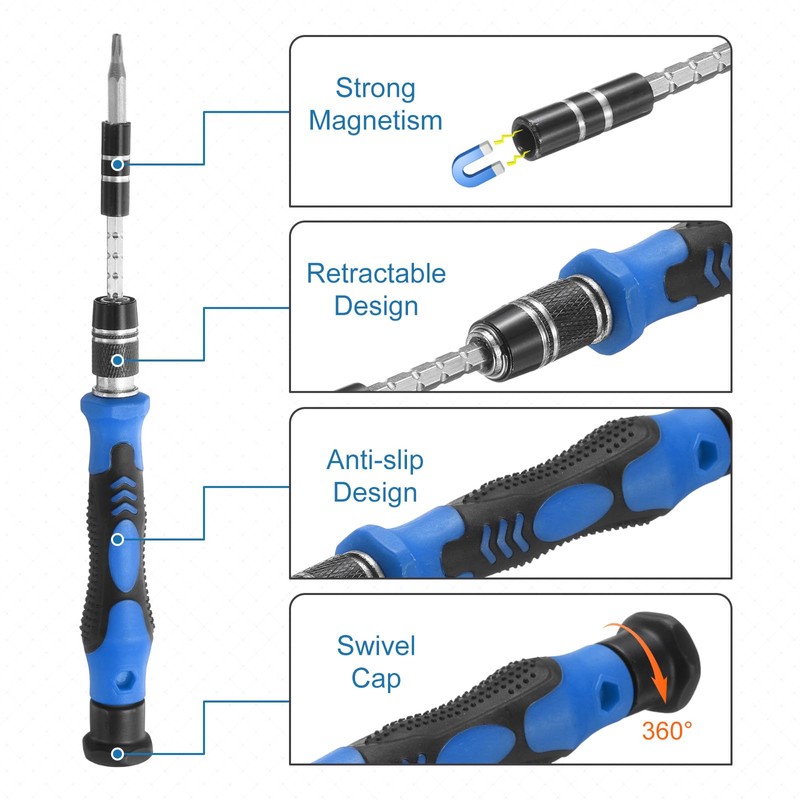 Strong Magnetism

Retractable Design

Anti-slip Design

Swivel Cap

360°