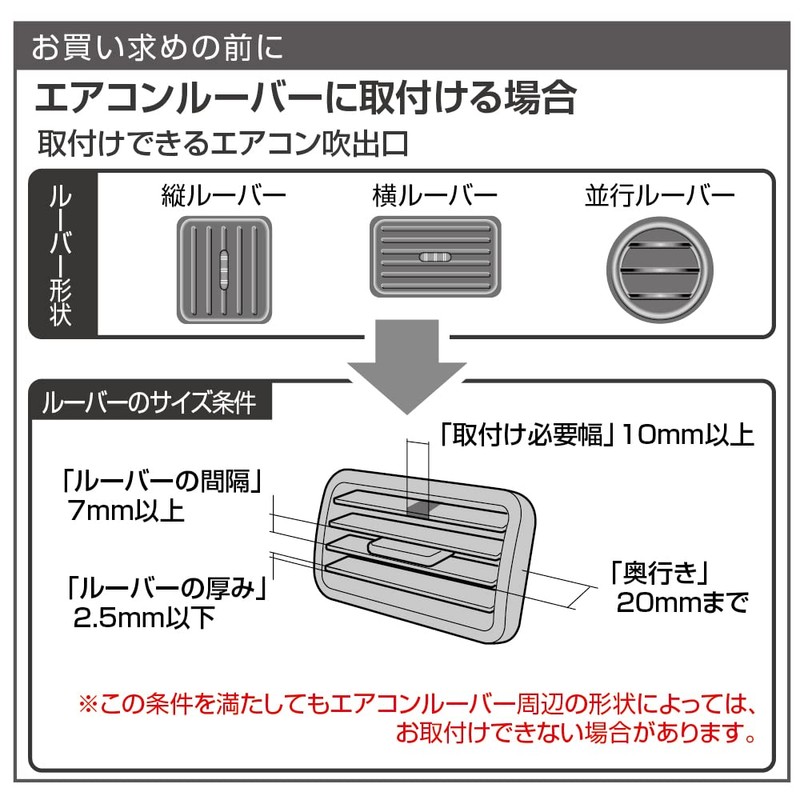 お買い求めの前に

エアコンルーバーに取付ける場合

取付けできるエアコン吹出口

ルーバー形状

縦ルーバー

横ルーバー

並行ルーバー

ルーバーのサイズ条件

「取付け必要幅」10mm以上

「ルーバーの間隔」
7mm以上

「ルーバーの厚み」
2.5mm以下

「奥行き」
20mmまで

※この条件を満たしてもエアコンルーバー周辺の形状によっては、お取付けできない場合があります。