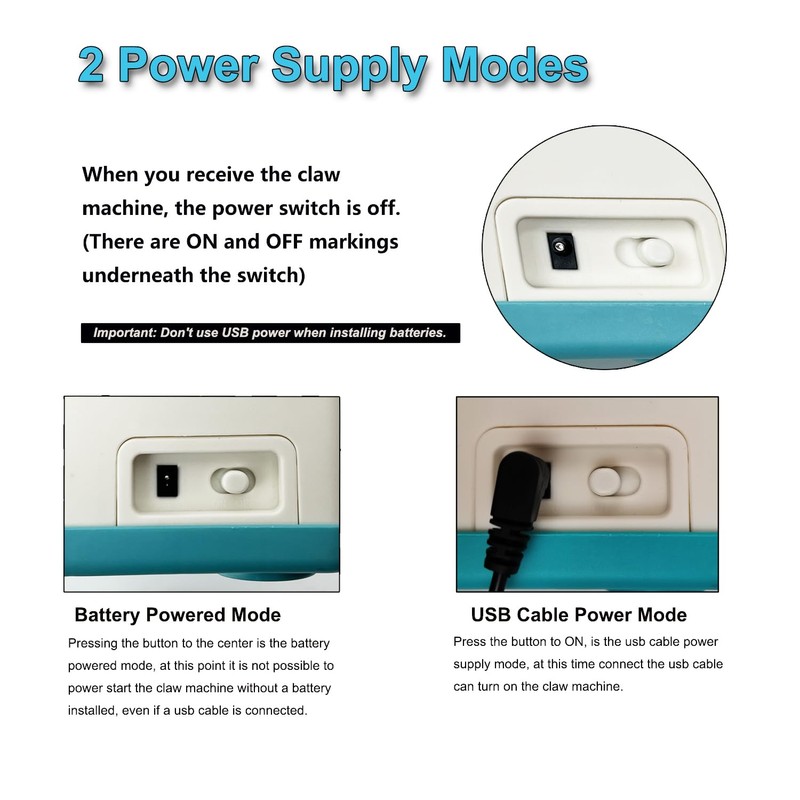 2 Power Supply Modes

When you receive the claw machine, the power switch is off. (There are ON and OFF markings underneath the switch)

Important: Don't use USB power when installing batteries.

Battery Powered Mode

Pressing the button to the center is the battery powered mode, at this point it is not possible to power start the claw machine without a battery installed, even if a usb cable is connected.

USB Cable Power Mode

Press the button to ON, is the usb cable power supply mode, at this time connect the usb cable can turn on the claw machine.