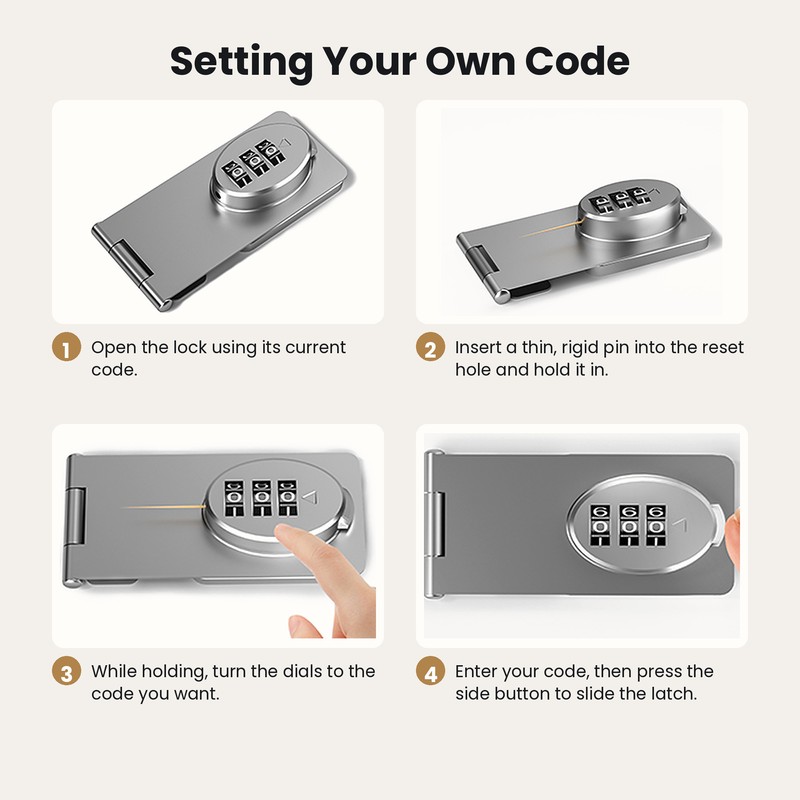 Setting Your Own Code

1 Open the lock using its current code.

2 Insert a thin, rigid pin into the reset hole and hold it in.

3 While holding, turn the dials to the code you want.

4 Enter your code, then press the side button to slide the latch.