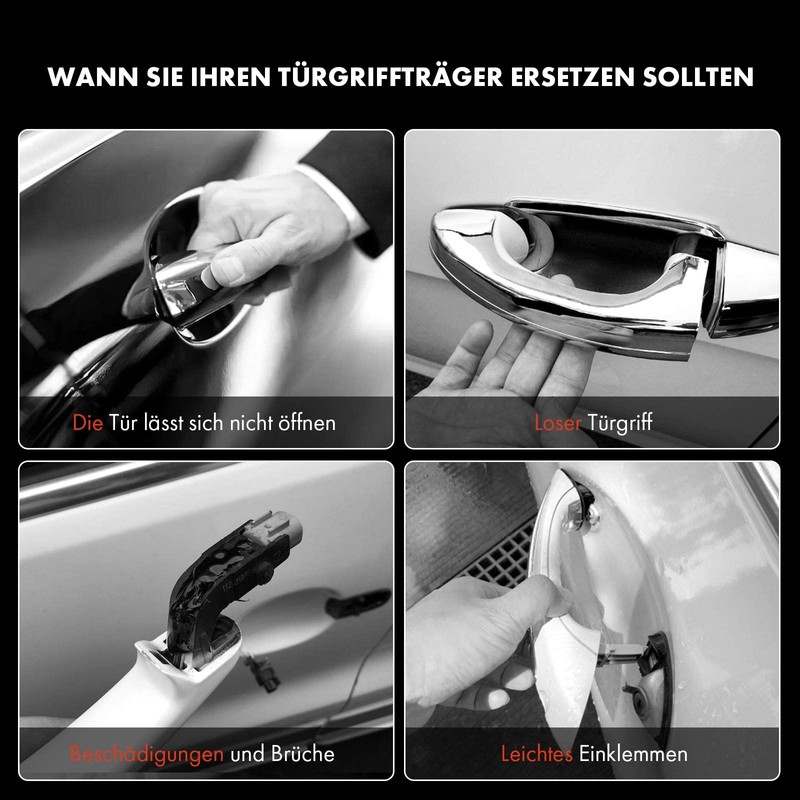 WANN SIE IHREN TÜRGRIFFTRÄGER ERSETZEN SOLLTEN

Die Tür lässt sich nicht öffnen

Loser Türgriff

Beschädigungen und Brüche

Leichtes Einklemmen