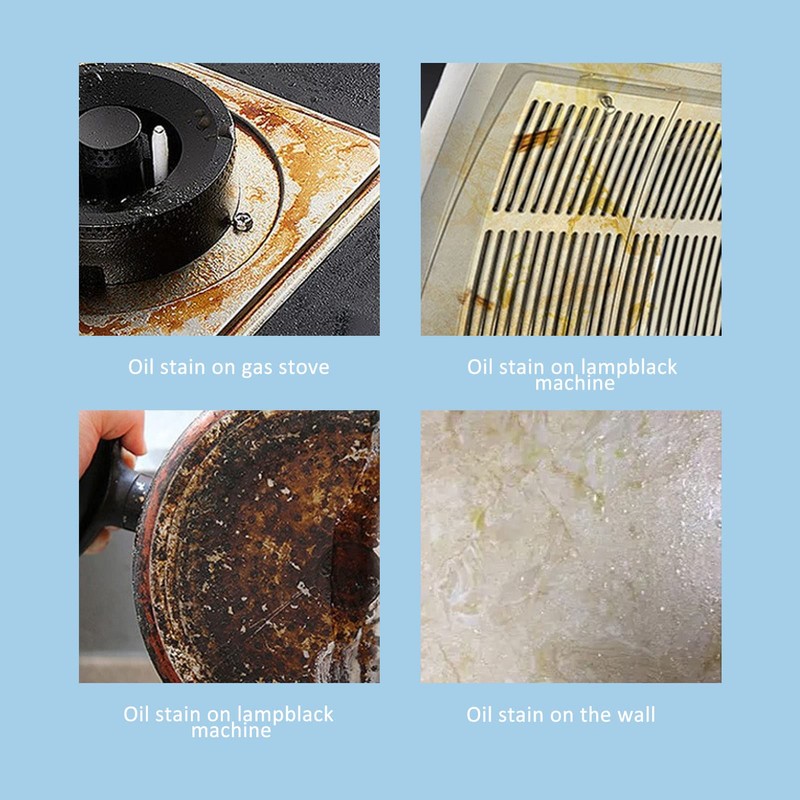 Oil stain on gas stove

Oil stain on lampblack machine

Oil stain on lampblack machine

Oil stain on the wall