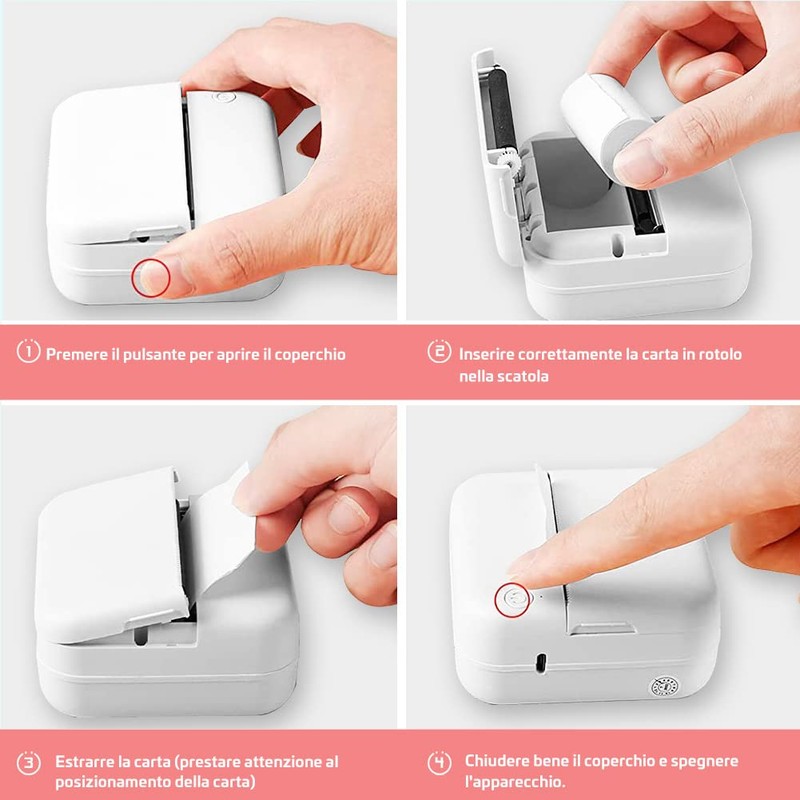 1 Premere il pulsante per aprire il coperchio

2 Inserire correttamente la carta in rotolo nella scatola

3 Estrarre la carta (prestare attenzione al posizionamento della carta)

4 Chiudere bene il coperchio e spegnere l'apparecchio.