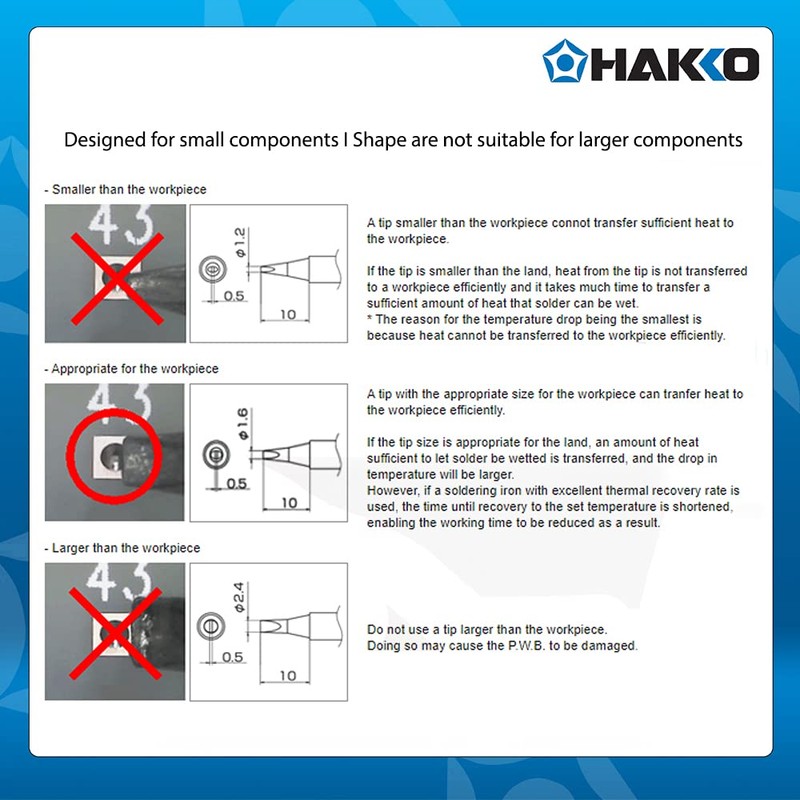 HAKKO

Designed for small components I Shape are not suitable for larger components

- Smaller than the workpiece

43

$\phi 1.2$

0.5

10

A tip smaller than the workpiece connot transfer sufficient heat to the workpiece.

If the tip is smaller than the land, heat from the tip is not transferred to a workpiece efficiently and it takes much time to transfer a sufficient amount of heat that solder can be wet.
* The reason for the temperature drop being the smallest is because heat cannot be transferred to the workpiece efficiently.

- Appropriate for the workpiece

43

$\phi 1.6$

0.5

10

A tip with the appropriate size for the workpiece can tranfer heat to the workpiece efficiently.

If the tip size is appropriate for the land, an amount of heat sufficient to let solder be wetted is transferred, and the drop in temperature will be larger.
However, if a soldering iron with excellent thermal recovery rate is used, the time until recovery to the set temperature is shortened, enabling the working time to be reduced as a result.

- Larger than the workpiece

43

$\phi 2.4$

0.5

10

Do not use a tip larger than the workpiece.
Doing so may cause the P.W.B. to be damaged.