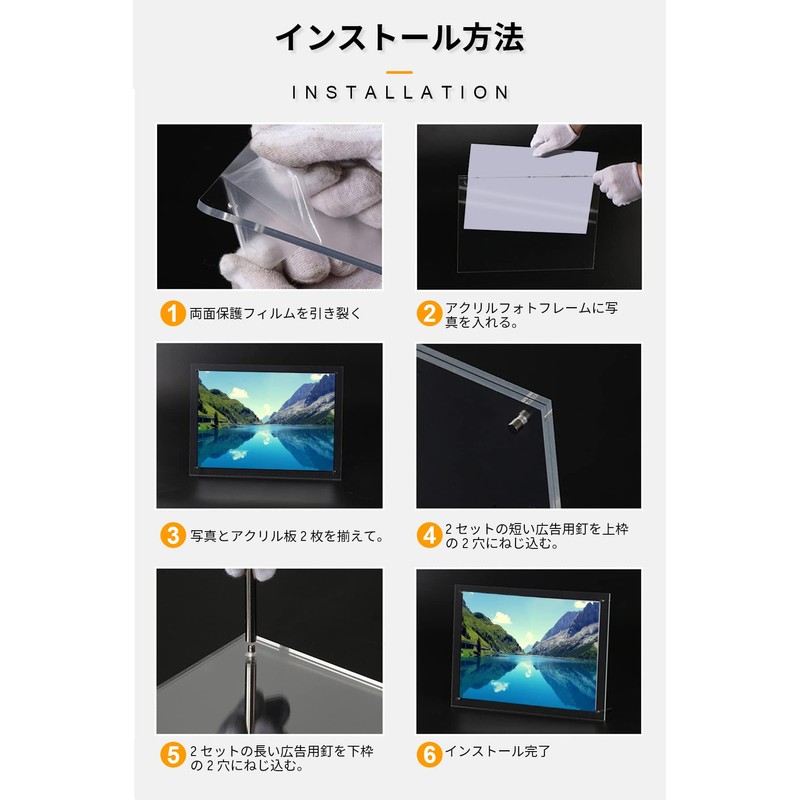 インストール方法

INSTALLATION

1 両面保護フィルムを引き裂く

2 アクリルフォトフレームに写真を入れる。

3 写真とアクリル板２枚を揃えて。

4 ２セットの短い広告用釘を上枠の２穴にねじ込む。

5 ２セットの長い広告用釘を下枠の２穴にねじ込む。

6 インストール完了