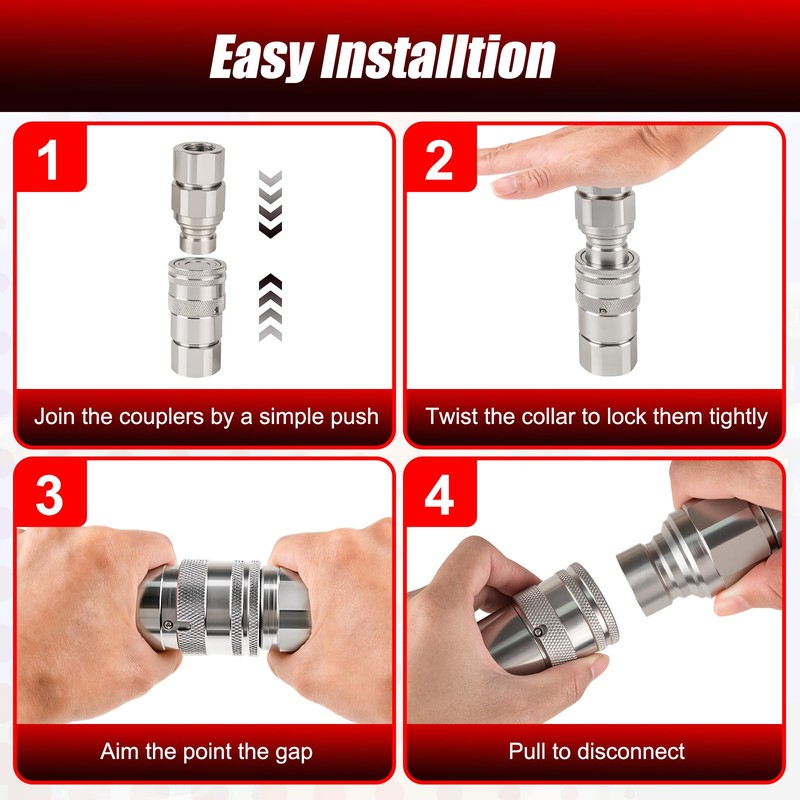 Easy Installtion

1

Join the couplers by a simple push

2

Twist the collar to lock them tightly

3

Aim the point the gap

4

Pull to disconnect