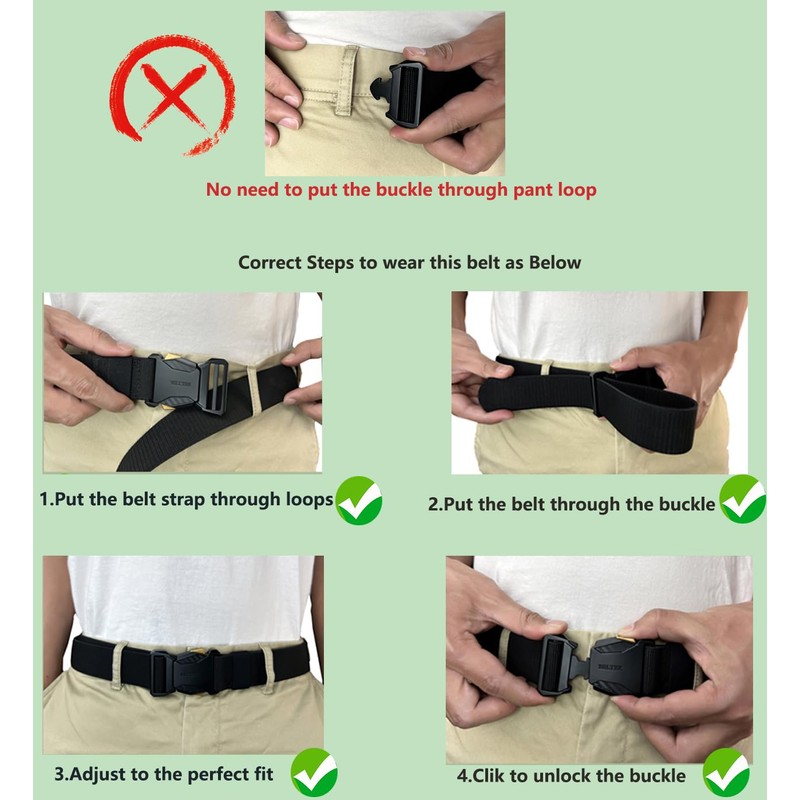 No need to put the buckle through pant loop

Correct Steps to wear this belt as Below

1.Put the belt strap through loops

2.Put the belt through the buckle

3.Adjust to the perfect fit

4.Clik to unlock the buckle