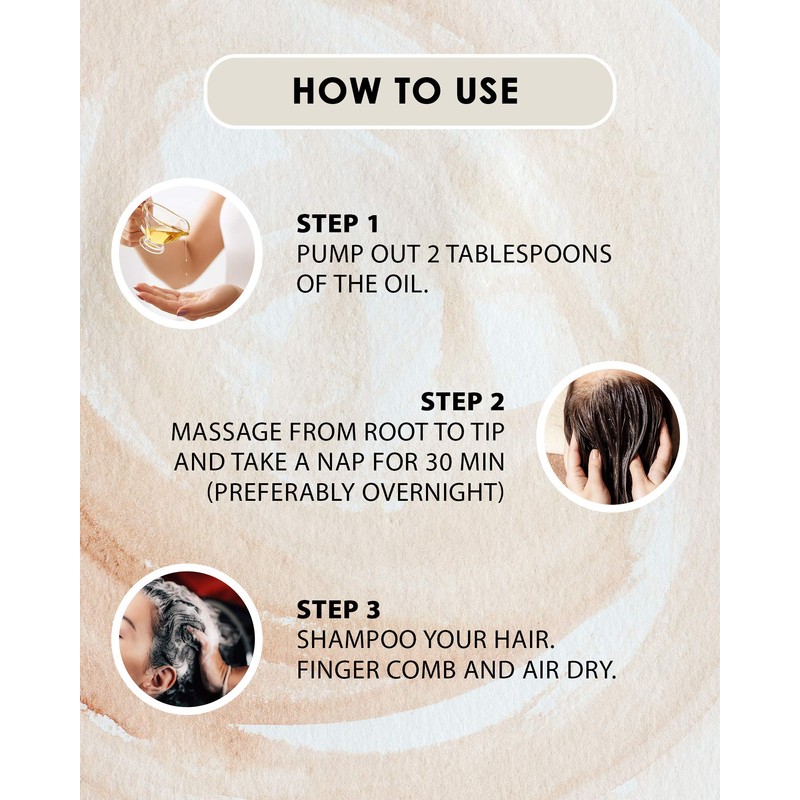 HOW TO USE

STEP 1
PUMP OUT 2 TABLESPOONS OF THE OIL.

STEP 2
MASSAGE FROM ROOT TO TIP AND TAKE A NAP FOR 30 MIN (PREFERABLY OVERNIGHT)

STEP 3
SHAMPOO YOUR HAIR. FINGER COMB AND AIR DRY.