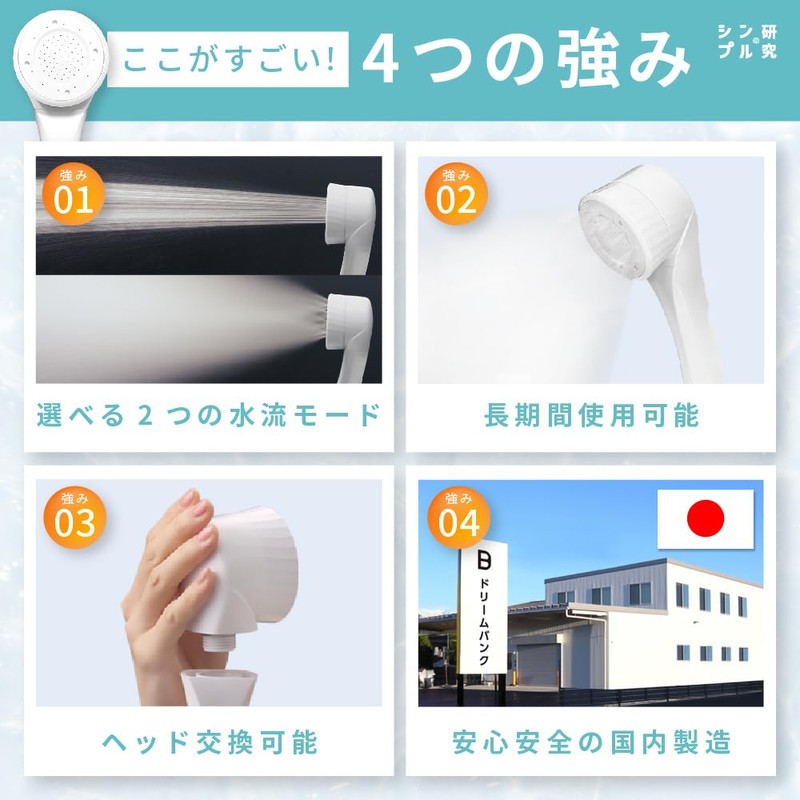 ここがすごい! 4つの強み

シンプル研究

強み 01

選べる2つの水流モード

強み 02

長期間使用可能

強み 03

ヘッド交換可能

強み 04

ドリームバンク

安心安全の国内製造