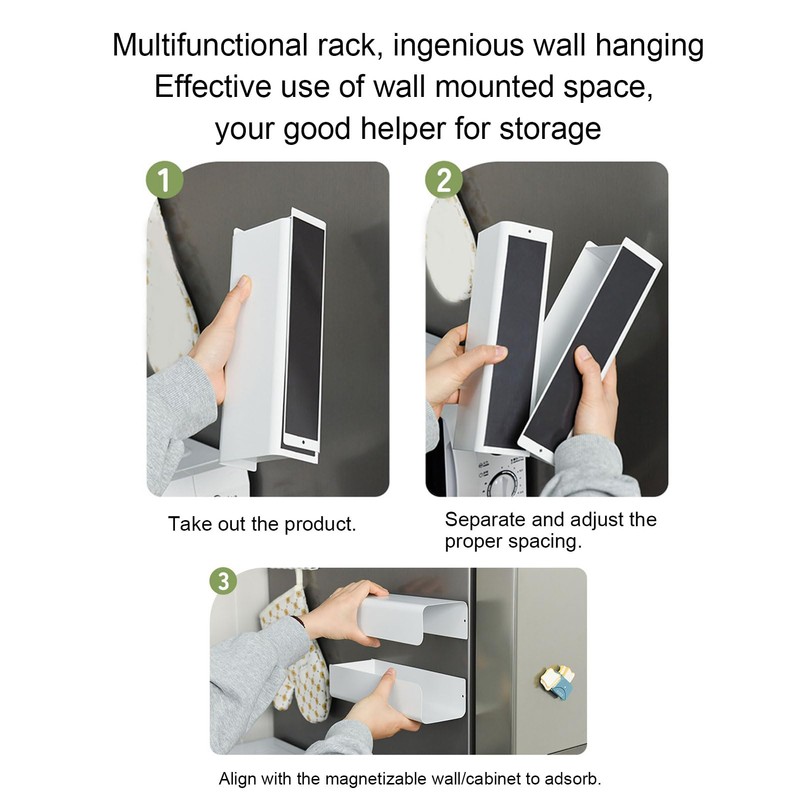 Multifunctional rack, ingenious wall hanging
Effective use of wall mounted space,
your good helper for storage

1

Take out the product.

2

Separate and adjust the proper spacing.

3

Align with the magnetizable wall/cabinet to adsorb.