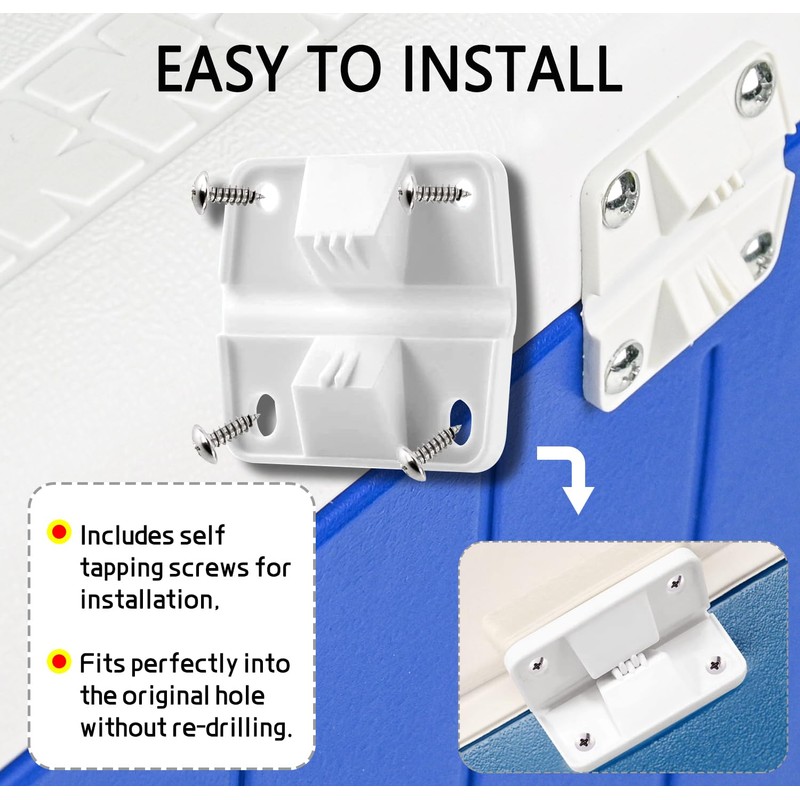 EASY TO INSTALL

Includes self tapping screws for installation,

Fits perfectly into the original hole without re-drilling.