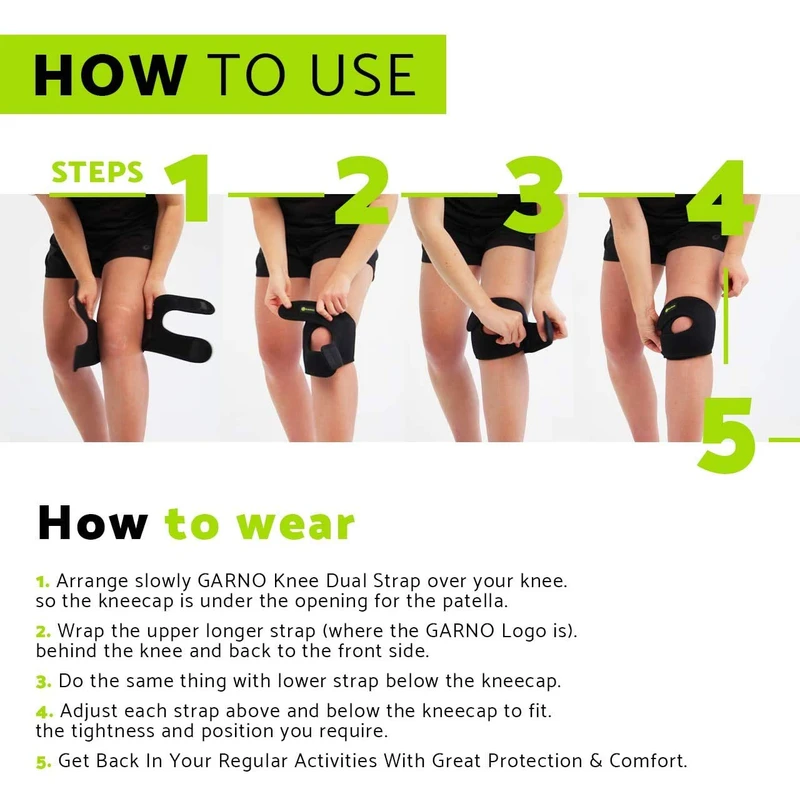 HOW TO USE

STEPS 1 2 3 4 5

How to wear

1. Arrange slowly GARNO Knee Dual Strap over your knee. so the kneecap is under the opening for the patella.

2. Wrap the upper longer strap (where the GARNO Logo is). behind the knee and back to the front side.

3. Do the same thing with lower strap below the kneecap.

4. Adjust each strap above and below the kneecap to fit. the tightness and position you require.

5. Get Back In Your Regular Activities With Great Protection & Comfort.