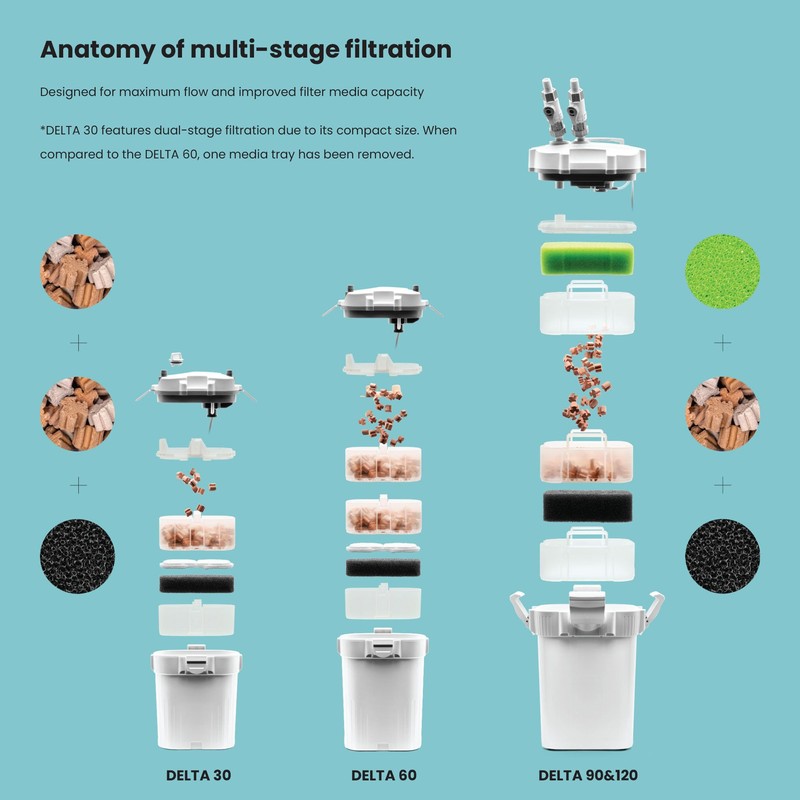 Anatomy of multi-stage filtration

Designed for maximum flow and improved filter media capacity

*DELTA 30 features dual-stage filtration due to its compact size. When compared to the DELTA 60, one media tray has been removed.

+

+

+

+

DELTA 30

DELTA 60

DELTA 90&120