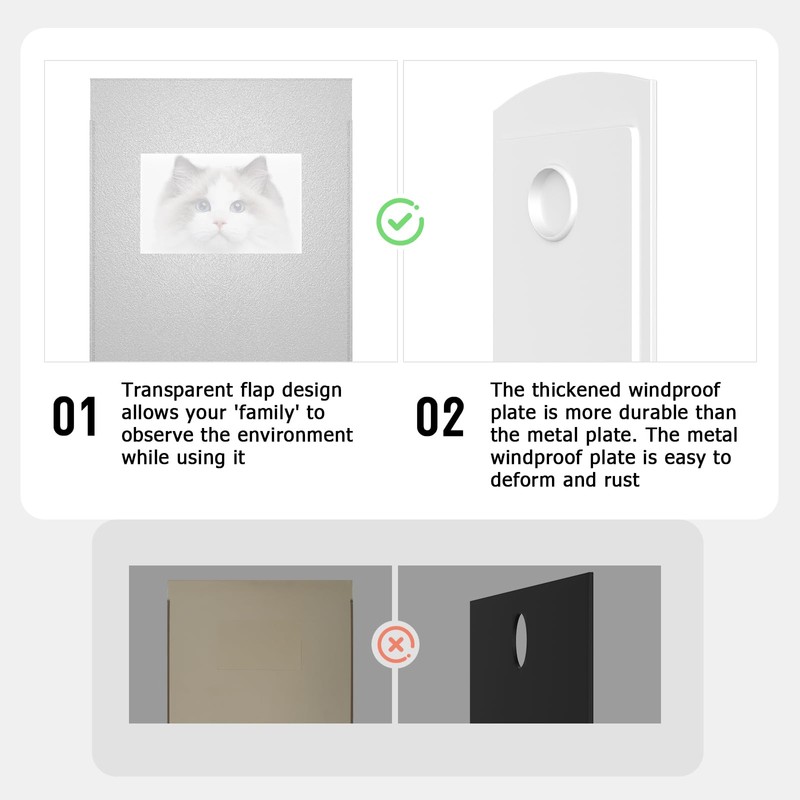 01

Transparent flap design allows your 'family' to observe the environment while using it

02

The thickened windproof plate is more durable than the metal plate. The metal windproof plate is easy to deform and rust