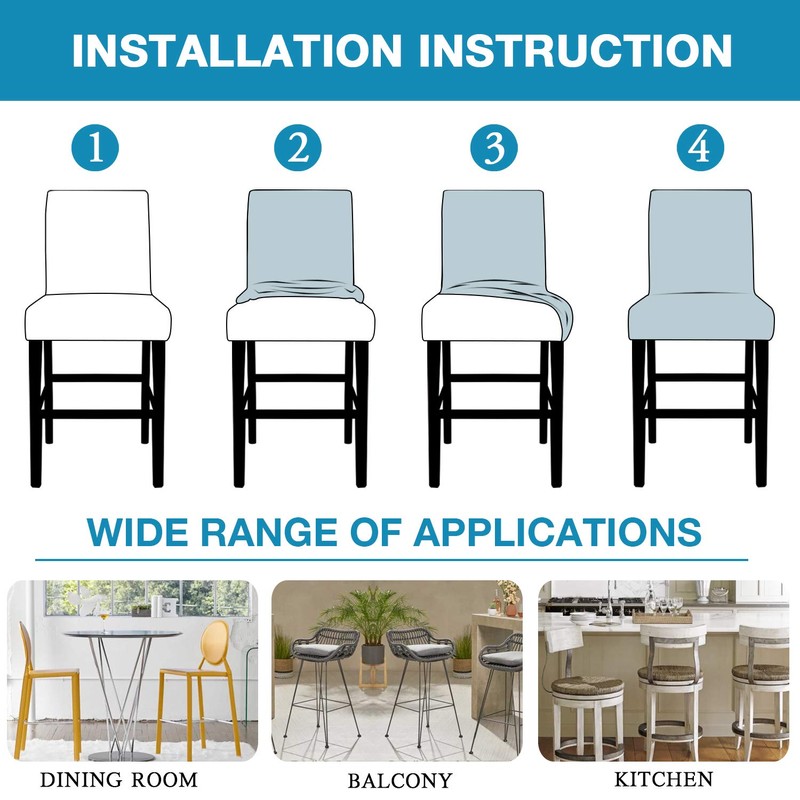 INSTALLATION INSTRUCTION

1

2

3

4

WIDE RANGE OF APPLICATIONS

DINING ROOM

BALCONY

KITCHEN