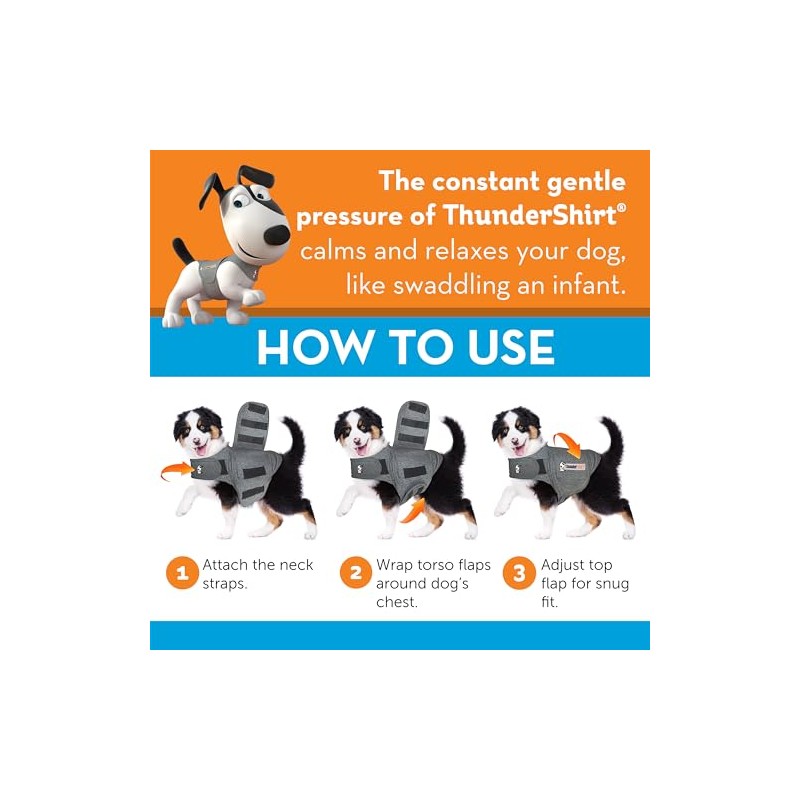 The constant gentle pressure of ThunderShirt® calms and relaxes your dog, like swaddling an infant.

HOW TO USE

1 Attach the neck straps.

2 Wrap torso flaps around dog's chest.

3 Adjust top flap for snug fit.