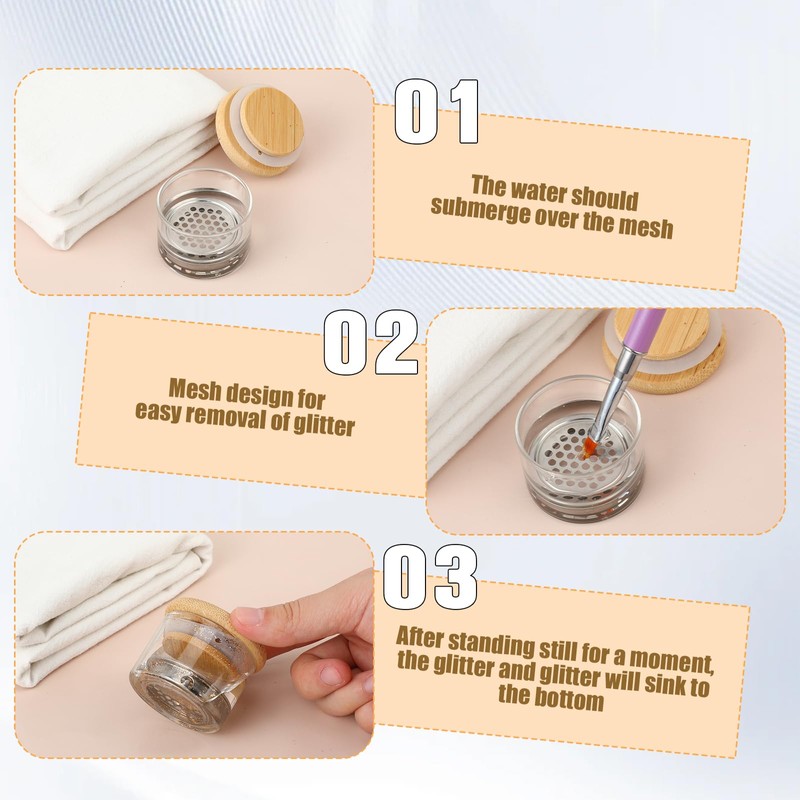 01

The water should submerge over the mesh

02

Mesh design for easy removal of glitter

03

After standing still for a moment, the glitter and glitter will sink to the bottom