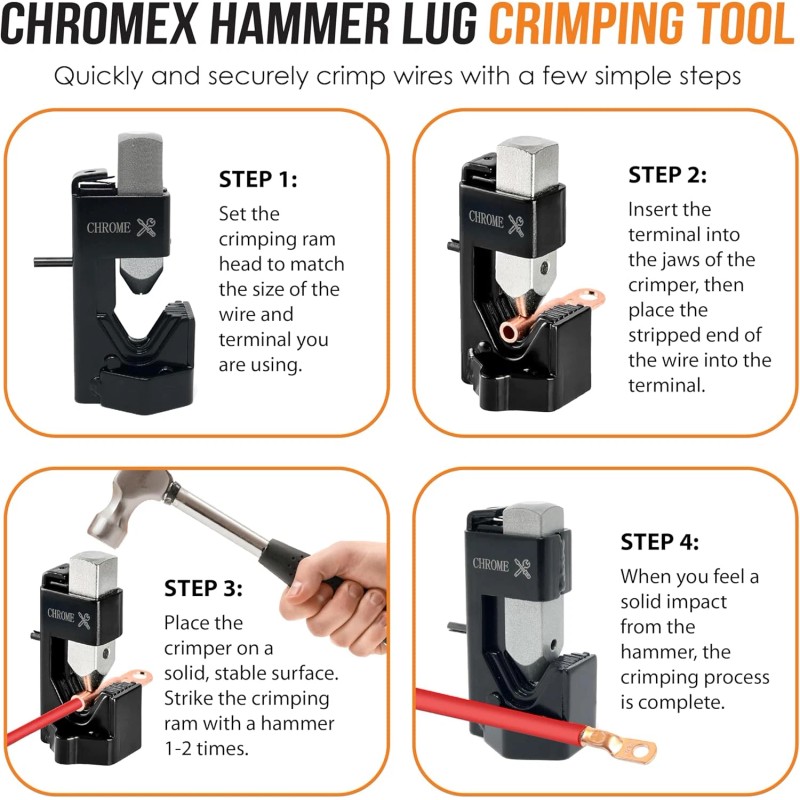 CHROMEX HAMMER LUG CRIMPING TOOL

Quickly and securely crimp wires with a few simple steps

CHROME

STEP 1:

Set the crimping ram head to match the size of the wire and terminal you are using.

CHROME

STEP 2:

Insert the terminal into the jaws of the crimper, then place the stripped end of the wire into the terminal.

CHROME

STEP 3:

Place the crimper on a solid, stable surface. Strike the crimping ram with a hammer 1-2 times.

CHROME

STEP 4:

When you feel a solid impact from the hammer, the crimping process is complete.