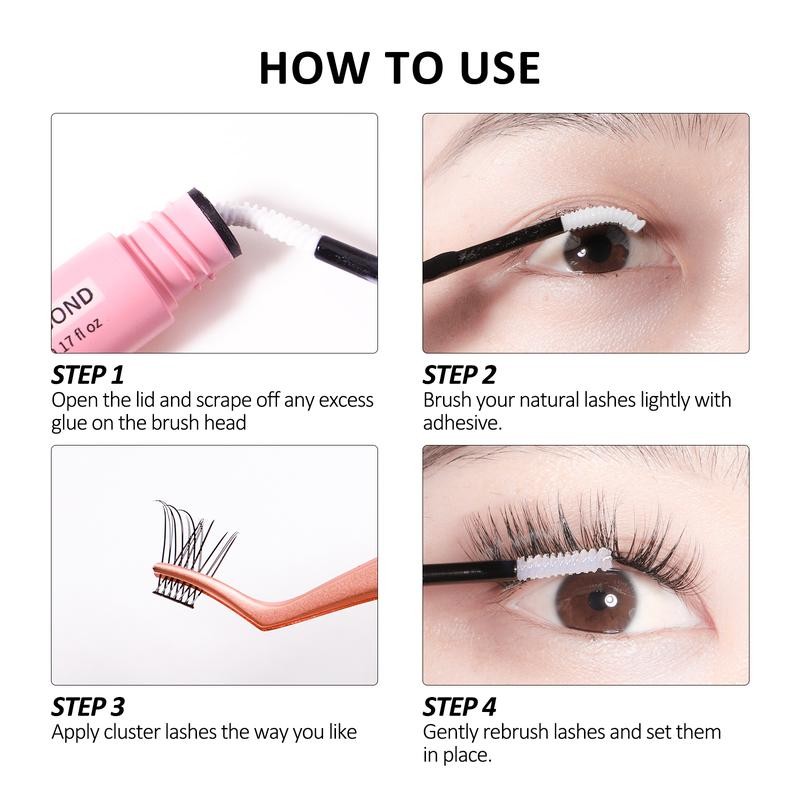 HOW TO USE

OND
.17 fl oz

STEP 1
Open the lid and scrape off any excess glue on the brush head

STEP 2
Brush your natural lashes lightly with adhesive.

STEP 3
Apply cluster lashes the way you like

STEP 4
Gently rebrush lashes and set them in place.