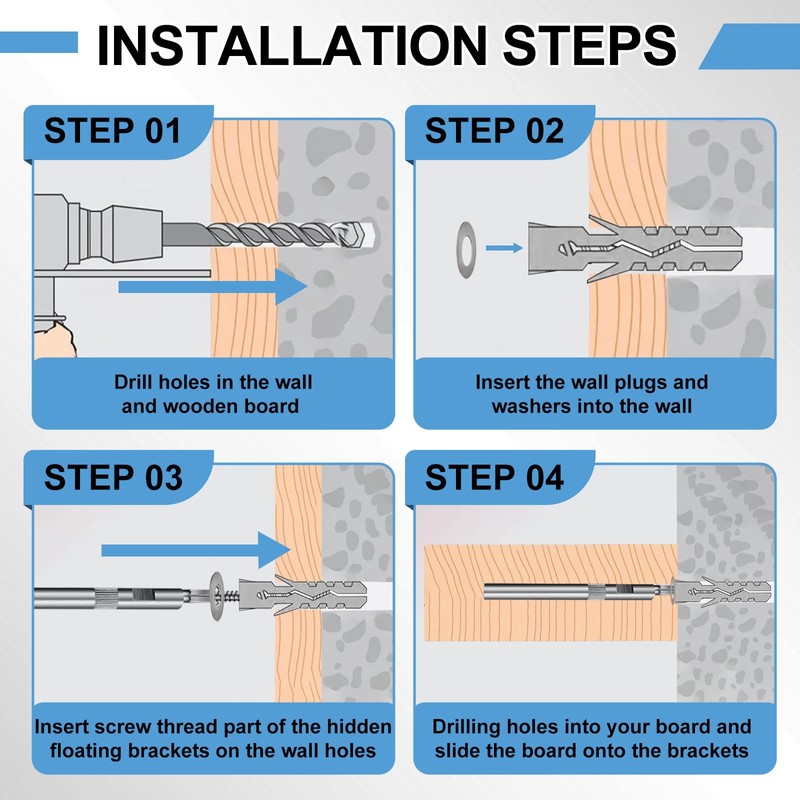 INSTALLATION STEPS

STEP 01

Drill holes in the wall and wooden board

STEP 02

Insert the wall plugs and washers into the wall

STEP 03

Insert screw thread part of the hidden floating brackets on the wall holes

STEP 04

Drilling holes into your board and slide the board onto the brackets