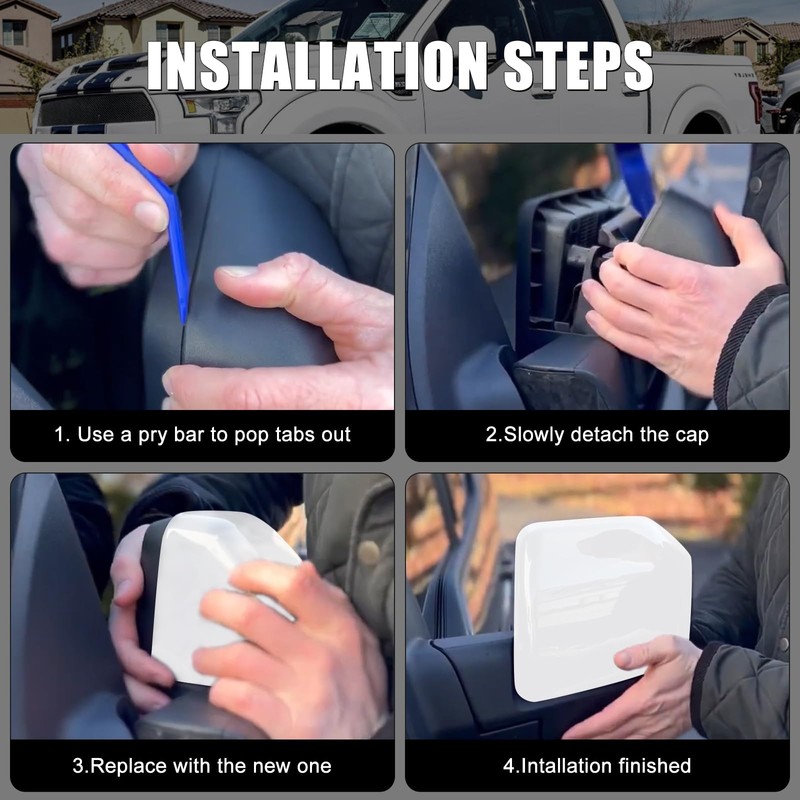 INSTALLATION STEPS

1. Use a pry bar to pop tabs out

2.Slowly detach the cap

3.Replace with the new one

4.Intallation finished