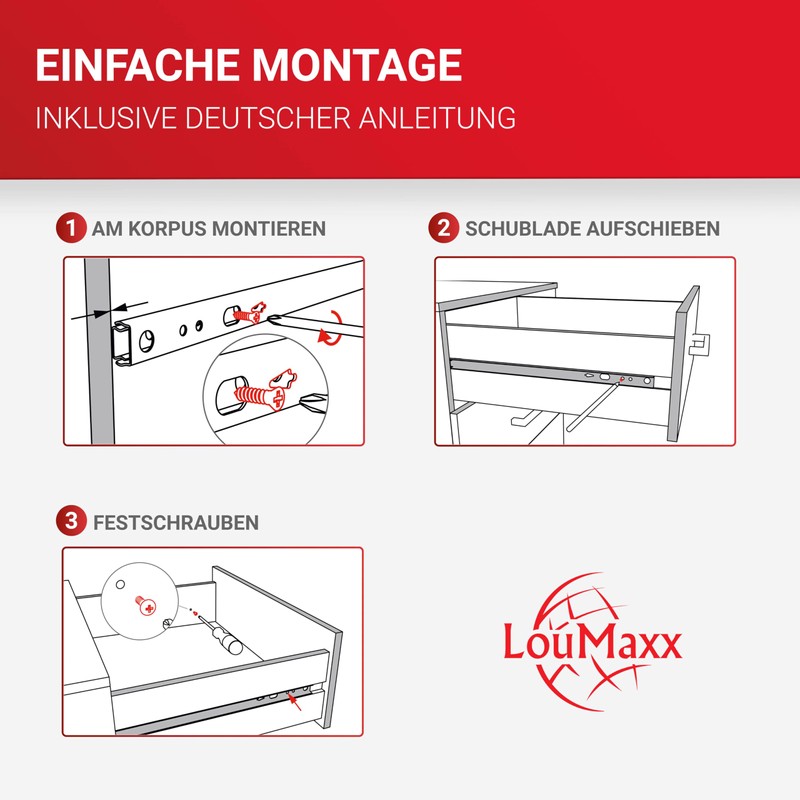 EINFACHE MONTAGE
INKLUSIVE DEUTSCHER ANLEITUNG

1 AM KORPUS MONTIEREN

2 SCHUBLADE AUFSCHIEBEN

3 FESTSCHRAUBEN

LouMaxx