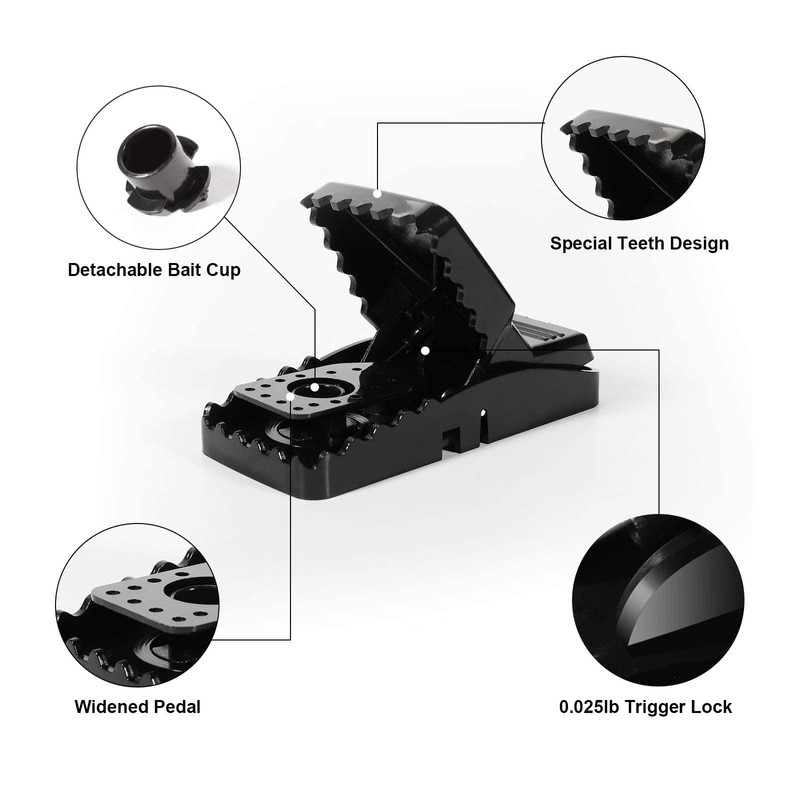 Detachable Bait Cup

Special Teeth Design

Widened Pedal

0.025lb Trigger Lock