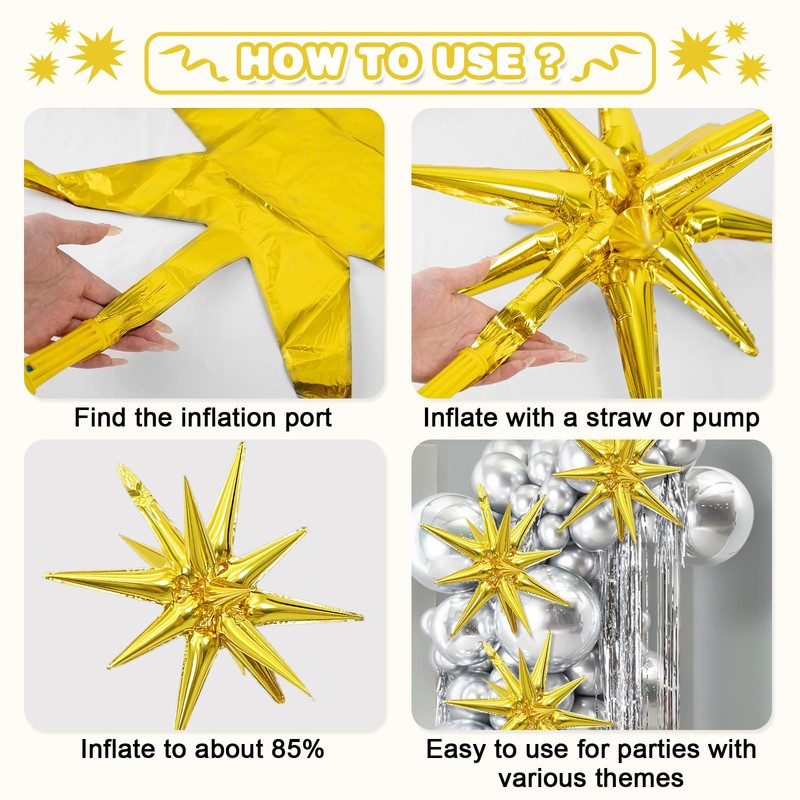 HOW TO USE ?

Find the inflation port

Inflate with a straw or pump

Inflate to about 85%

Easy to use for parties with various themes