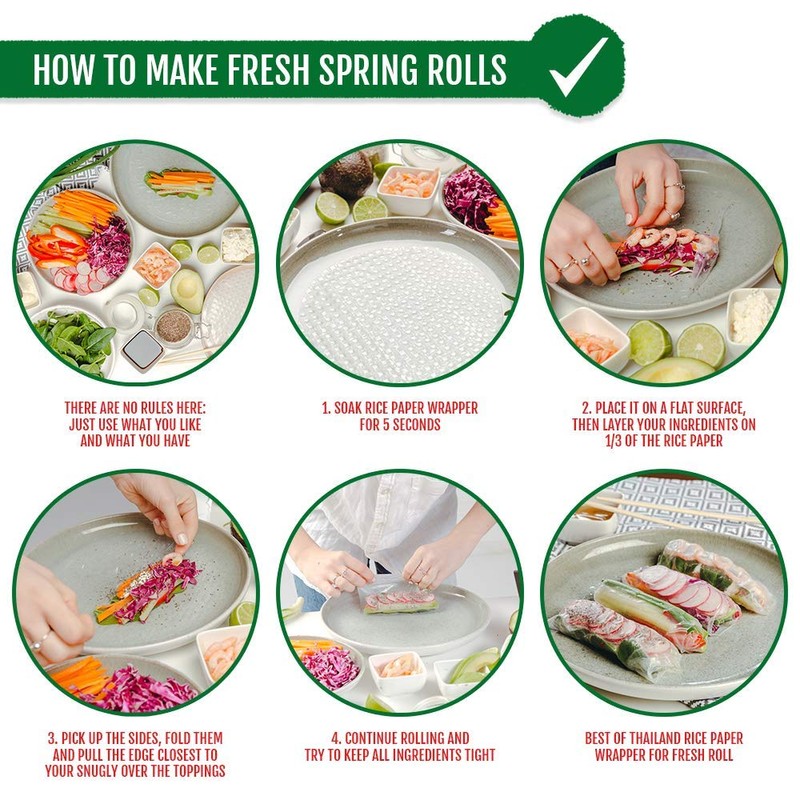 HOW TO MAKE FRESH SPRING ROLLS

THERE ARE NO RULES HERE: JUST USE WHAT YOU LIKE AND WHAT YOU HAVE

1. SOAK RICE PAPER WRAPPER FOR 5 SECONDS

2. PLACE IT ON A FLAT SURFACE, THEN LAYER YOUR INGREDIENTS ON 1/3 OF THE RICE PAPER

3. PICK UP THE SIDES, FOLD THEM AND PULL THE EDGE CLOSEST TO YOUR SNUGLY OVER THE TOPPINGS

4. CONTINUE ROLLING AND TRY TO KEEP ALL INGREDIENTS TIGHT

BEST OF THAILAND RICE PAPER WRAPPER FOR FRESH ROLL