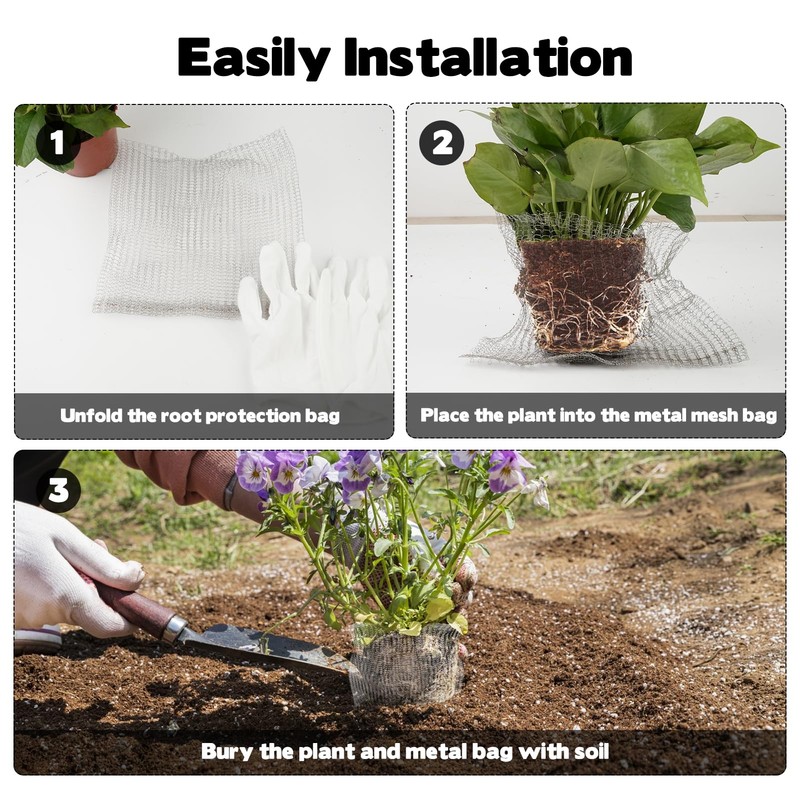 Easily Installation

1

Unfold the root protection bag

2

Place the plant into the metal mesh bag

3

Bury the plant and metal bag with soil