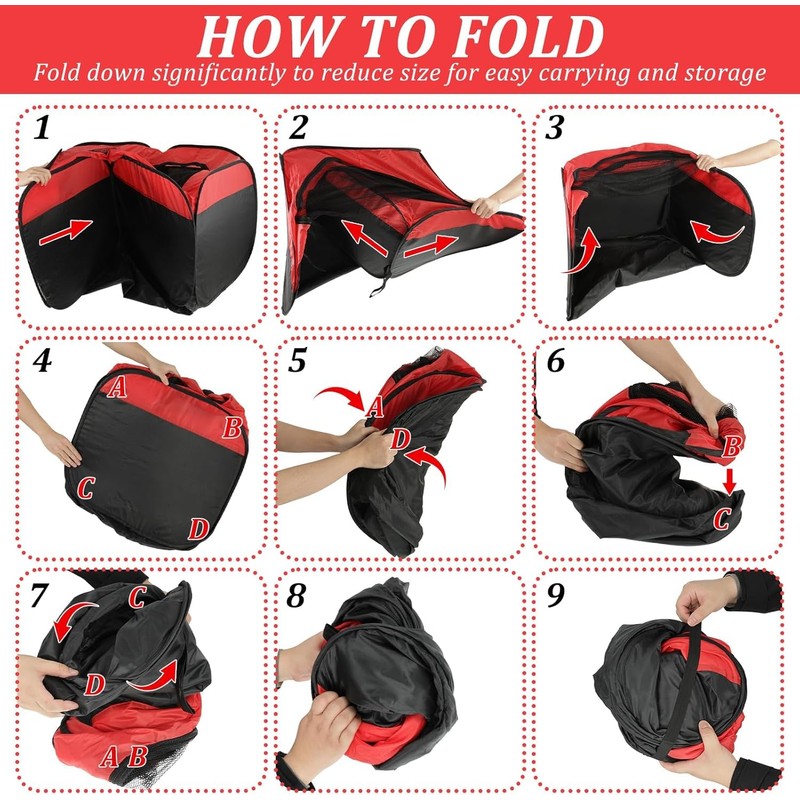 HOW TO FOLD
Fold down significantly to reduce size for easy carrying and storage

1

2

3

4
A
B
C
D

5
A
D

6
B
C

7
C
D
A B

8

9