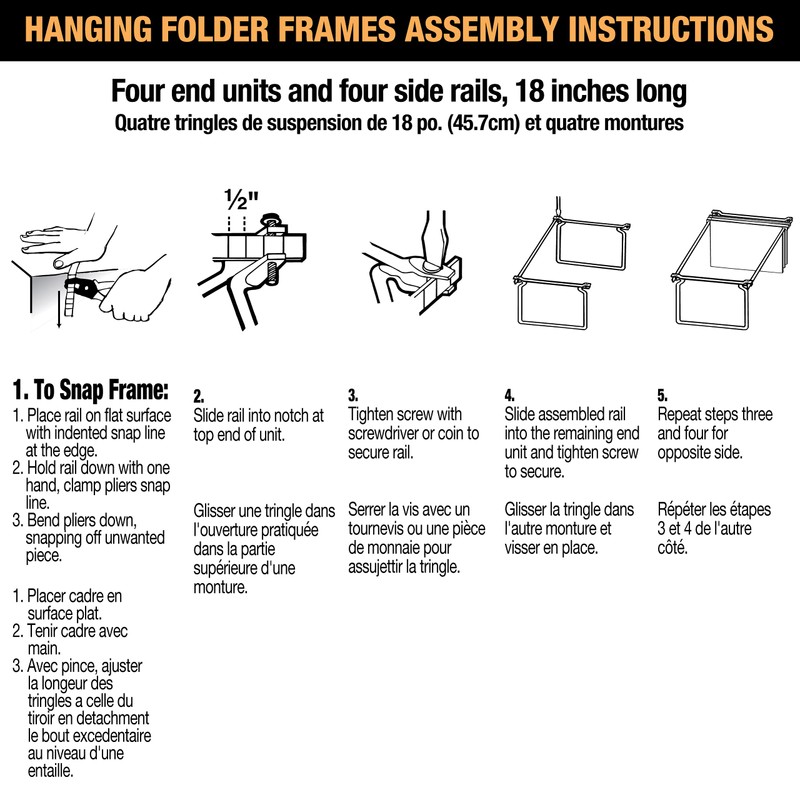 HANGING FOLDER FRAMES ASSEMBLY INSTRUCTIONS

Four end units and four side rails, 18 inches long
Quatre tringles de suspension de 18 po. (45.7cm) et quatre montures

½"

1. To Snap Frame:
1. Place rail on flat surface with indented snap line at the edge.
2. Hold rail down with one hand, clamp pliers snap line.
3. Bend pliers down, snapping off unwanted piece.

1. Placer cadre en surface plat.
2. Tenir cadre avec main.
3. Avec pince, ajuster la longeur des tringles a celle du tiroir en detachment le bout excedentaire au niveau d'une entaille.

2.
Slide rail into notch at top end of unit.

Glisser une tringle dans l'ouverture pratiquée dans la partie supérieure d'une monture.

3.
Tighten screw with screwdriver or coin to secure rail.

Serrer la vis avec un tournevis ou une pièce de monnaie pour assujettir la tringle.

4.
Slide assembled rail into the remaining end unit and tighten screw to secure.

Glisser la tringle dans l'autre monture et visser en place.

5.
Repeat steps three and four for opposite side.

Répéter les étapes 3 et 4 de l'autre côté.