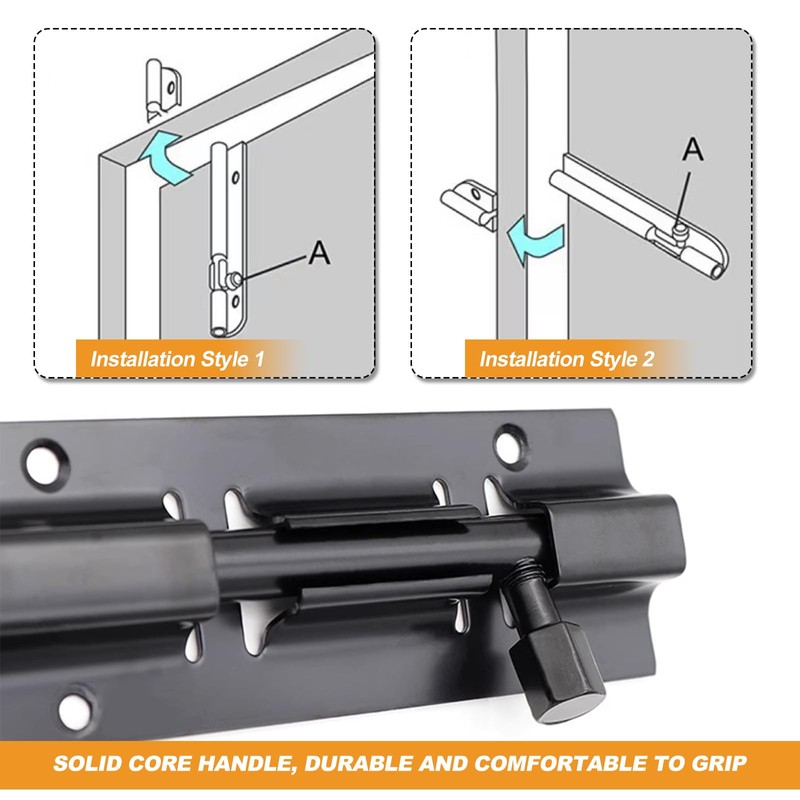 A

Installation Style 1

A

Installation Style 2

SOLID CORE HANDLE, DURABLE AND COMFORTABLE TO GRIP