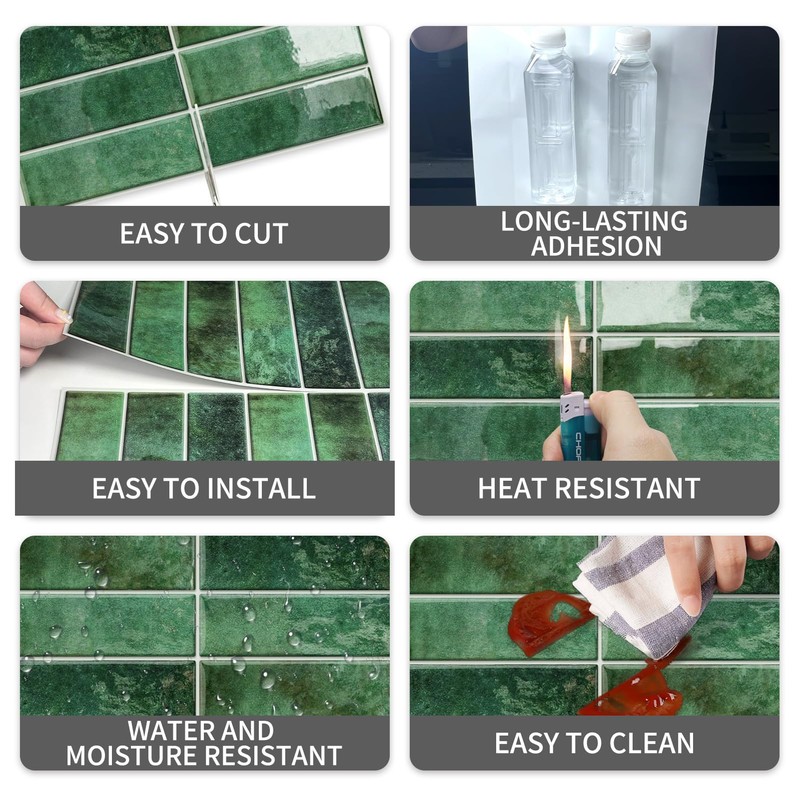 EASY TO CUT

LONG-LASTING ADHESION

EASY TO INSTALL

CHOP

HEAT RESISTANT

WATER AND MOISTURE RESISTANT

EASY TO CLEAN