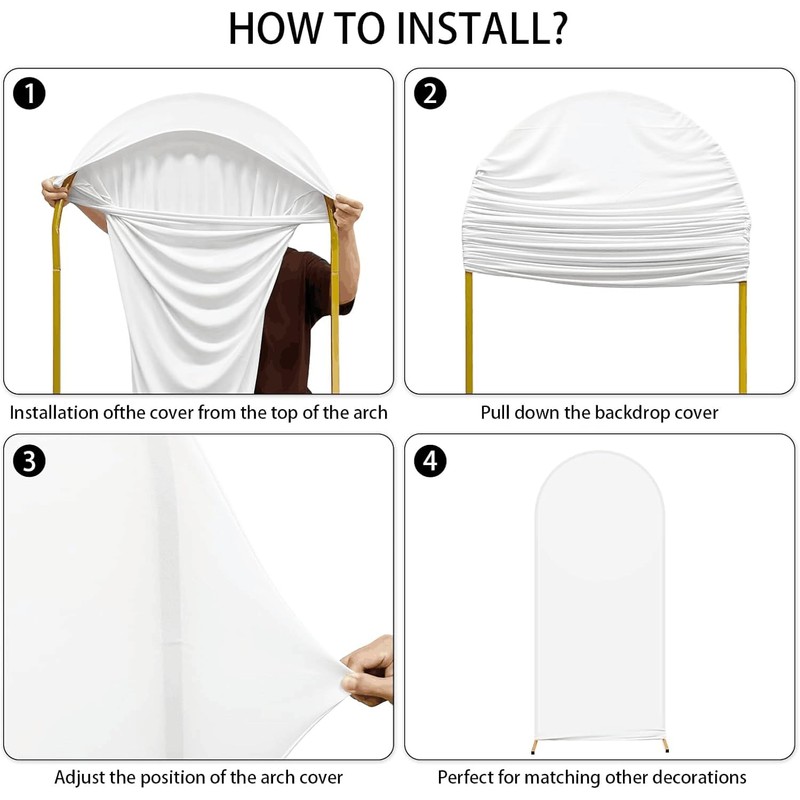 HOW TO INSTALL?

1

Installation ofthe cover from the top of the arch

2

Pull down the backdrop cover

3

Adjust the position of the arch cover

4

Perfect for matching other decorations