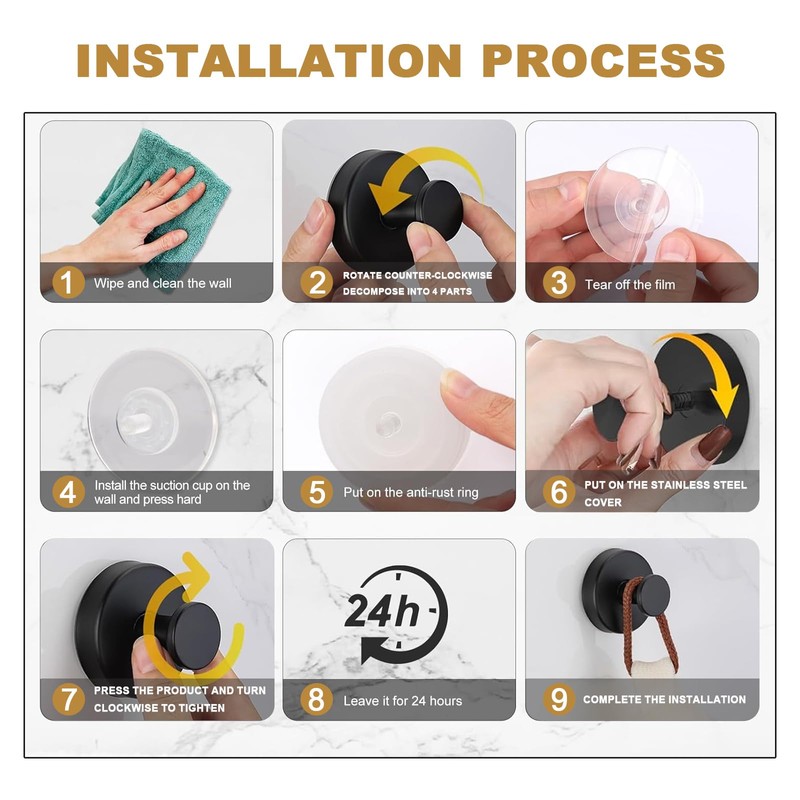 INSTALLATION PROCESS

1 Wipe and clean the wall

2 ROTATE COUNTER-CLOCKWISE DECOMPOSE INTO 4 PARTS

3 Tear off the film

4 Install the suction cup on the wall and press hard

5 Put on the anti-rust ring

6 PUT ON THE STAINLESS STEEL COVER

7 PRESS THE PRODUCT AND TURN CLOCKWISE TO TIGHTEN

24h

8 Leave it for 24 hours

9 COMPLETE THE INSTALLATION