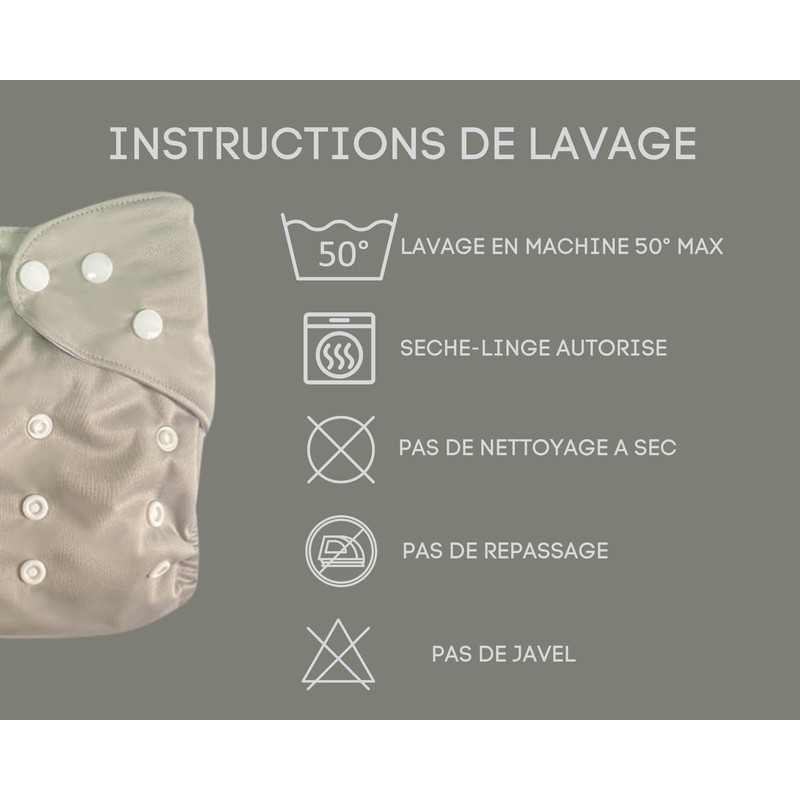 INSTRUCTIONS DE LAVAGE

50°

LAVAGE EN MACHINE 50° MAX

SECHE-LINGE AUTORISE

PAS DE NETTOYAGE A SEC

PAS DE REPASSAGE

PAS DE JAVEL