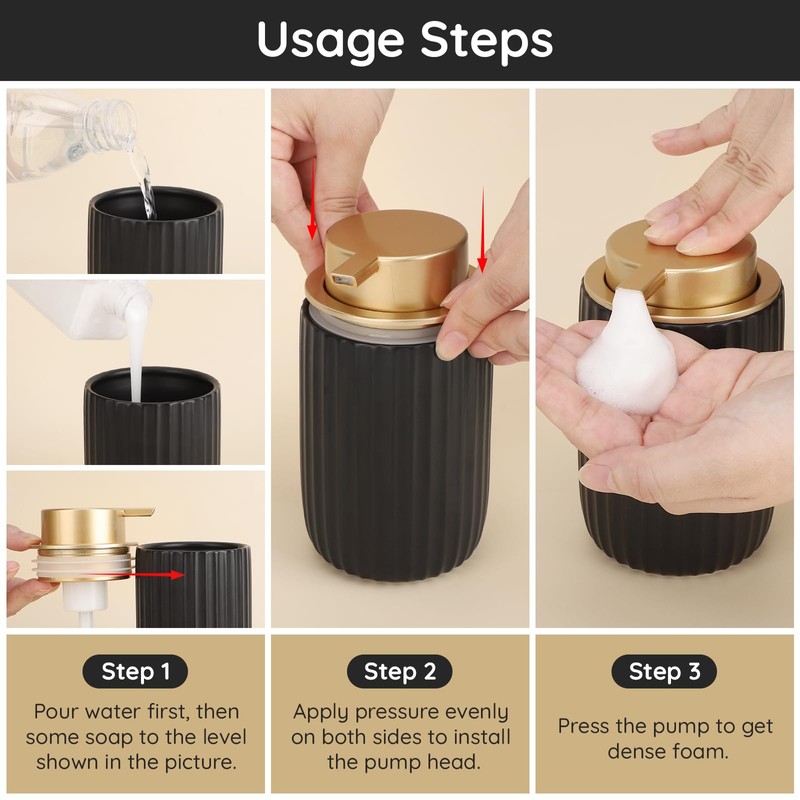 Usage Steps

Step 1

Pour water first, then some soap to the level shown in the picture.

Step 2

Apply pressure evenly on both sides to install the pump head.

Step 3

Press the pump to get dense foam.