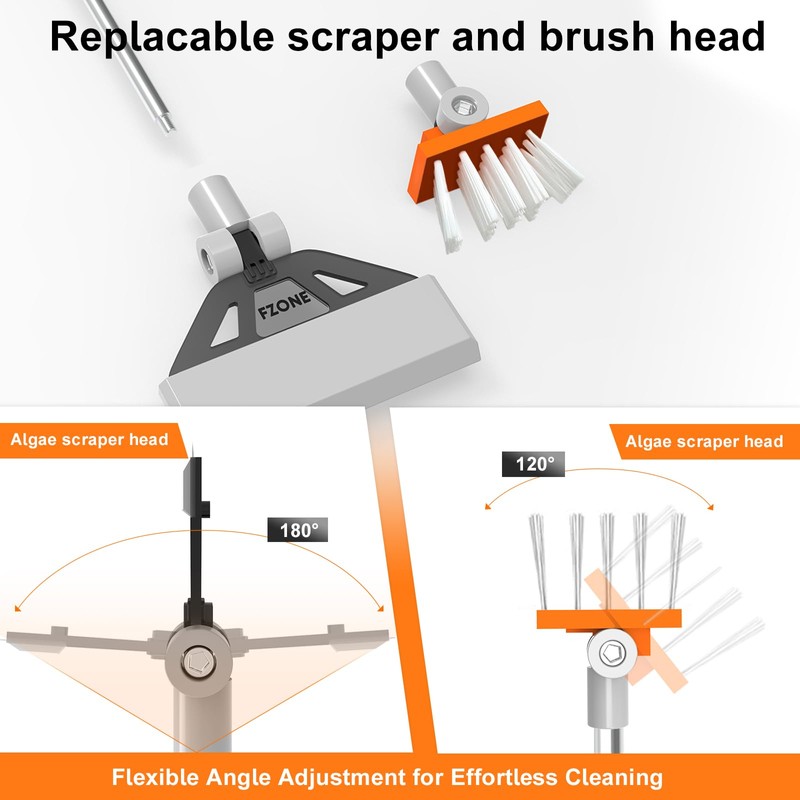 Replacable scraper and brush head

FZONE

Algae scraper head

180°

Algae scraper head

120°

Flexible Angle Adjustment for Effortless Cleaning