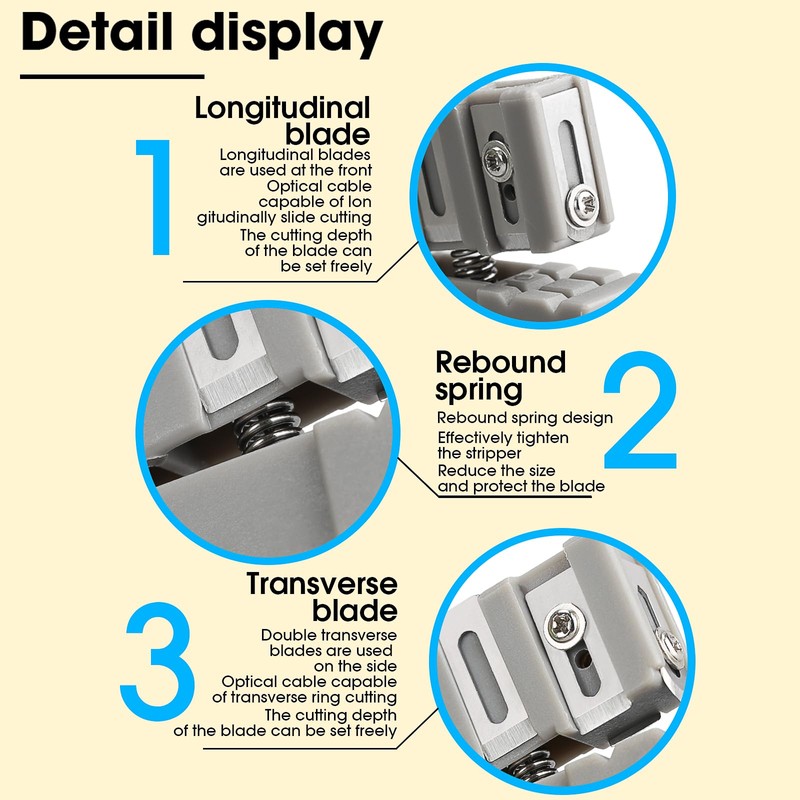 Detail display

1

Longitudinal blade

Longitudinal blades are used at the front

Optical cable capable of lon gitudinally slide cutting

The cutting depth of the blade can be set freely

Rebound spring

2

Rebound spring design

Effectively tighten the stripper

Reduce the size and protect the blade

3

Transverse blade

Double transverse blades are used on the side

Optical cable capable of transverse ring cutting

The cutting depth of the blade can be set freely