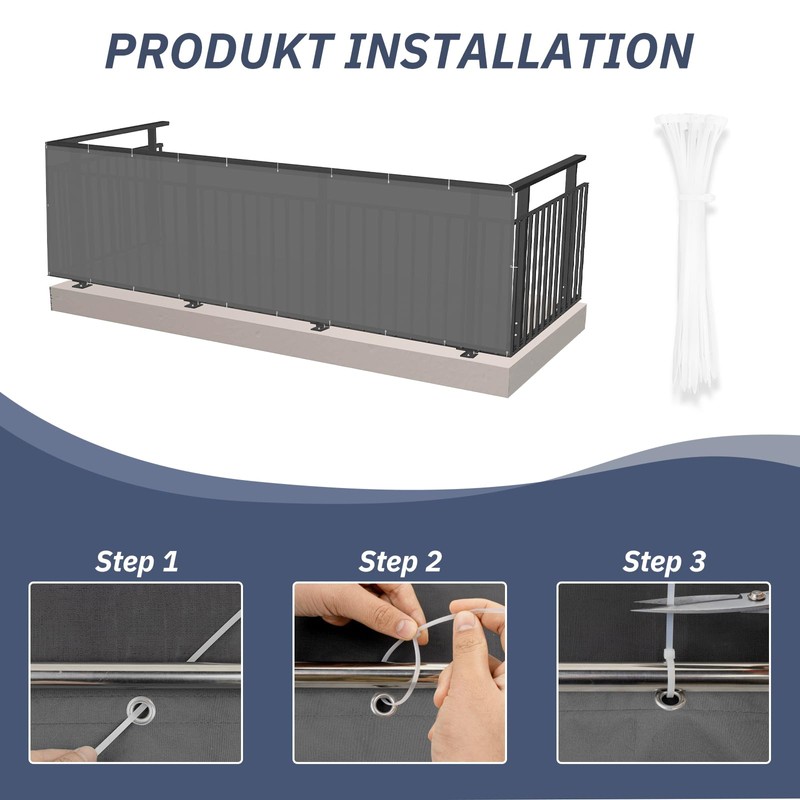 PRODUKT INSTALLATION

Step 1

Step 2

Step 3