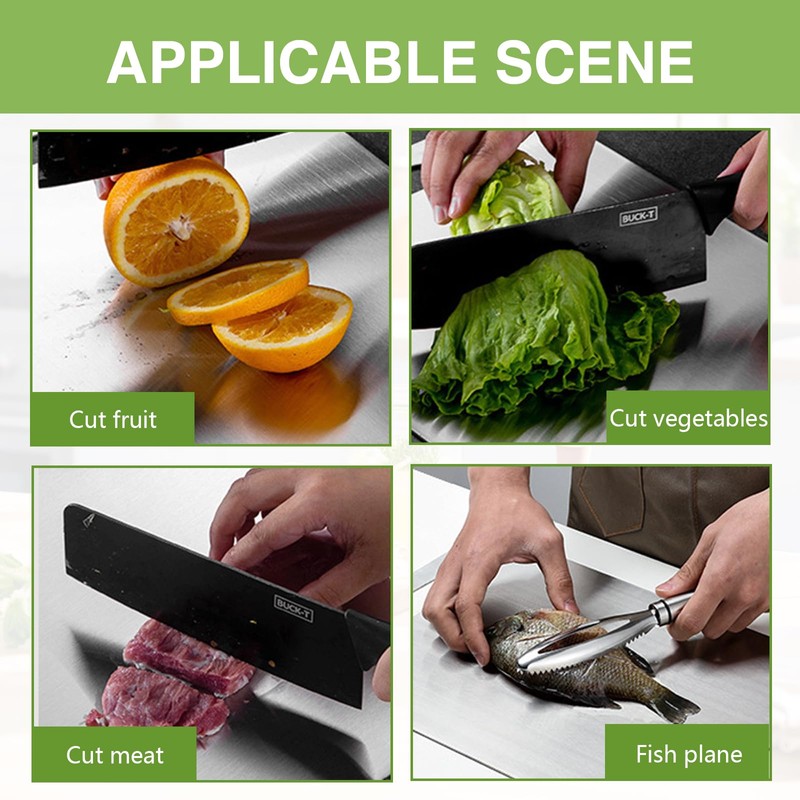 APPLICABLE SCENE

Cut fruit

BUCK-T

Cut vegetables

BUCK-T

Cut meat

Fish plane