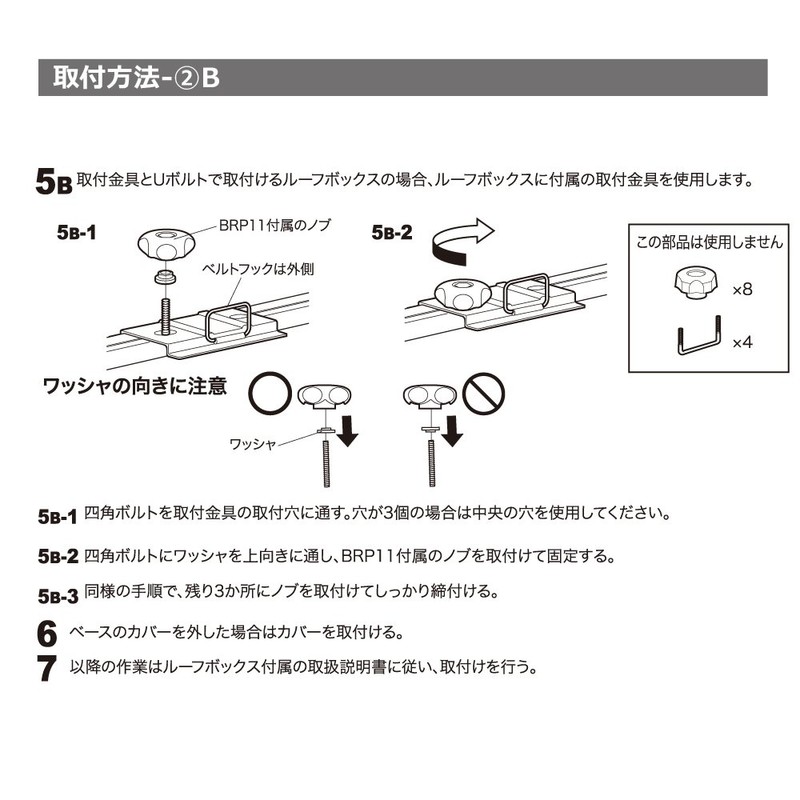 取付方法-②B

5B 取付金具とUボルトで取付けるルーフボックスの場合、ルーフボックスに付属の取付金具を使用します。

5B-1

BRP11付属のノブ

ベルトフックは外側

5B-2

この部品は使用しません

×8

×4

ワッシャの向きに注意

ワッシャ

5B-1 四角ボルトを取付金具の取付穴に通す。穴が3個の場合は中央の穴を使用してください。

5B-2 四角ボルトにワッシャを上向きに通し、BRP11付属のノブを取付けて固定する。

5B-3 同様の手順で、残り3か所にノブを取付けてしっかり締付ける。

6 ベースのカバーを外した場合はカバーを取付ける。

7 以降の作業はルーフボックス付属の取扱説明書に従い、取付けを行う。