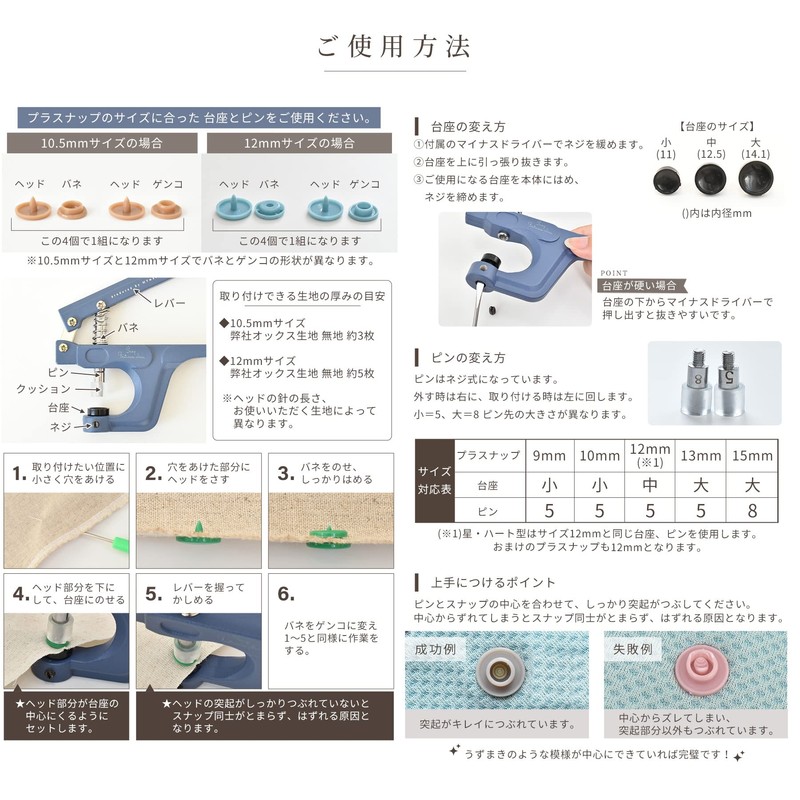 ご使用方法

プラスナップのサイズに合った 台座とピンをご使用ください。

10.5mmサイズの場合

ヘッド バネ ヘッド ゲンコ

この4個で1組になります

12mmサイズの場合

ヘッド バネ ヘッド ゲンコ

この4個で1組になります

※10.5mmサイズと12mmサイズでバネとゲンコの形状が異なります。

レバー

バネ

ピン

クッション

台座

ネジ

取り付けできる生地の厚みの目安

◆10.5mmサイズ
弊社オックス生地 無地 約3枚

◆12mmサイズ
弊社オックス生地 無地 約5枚

※ヘッドの針の長さ、お使いいただく生地によって異なります。

1. 取り付けたい位置に小さく穴をあける

2. 穴をあけた部分にヘッドをさす

3. バネをのせ、しっかりはめる

4. ヘッド部分を下にして、台座にのせる

5. レバーを握ってかしめる

6.

バネをゲンコに変え1〜5と同様に作業をする。

★ヘッド部分が台座の中心にくるようにセットします。

★ヘッドの突起がしっかりつぶれていないとスナップ同士がとまらず、はずれる原因となります。

台座の変え方

①付属のマイナスドライバーでネジを緩めます。
②台座を上に引っ張り抜きます。
③ご使用になる台座を本体にはめ、ネジを締めます。

【台座のサイズ】
小 (11) 中 (12.5) 大 (14.1)
()内は内径mm

POINT
台座が硬い場合
台座の下からマイナスドライバーで押し出すと抜きやすいです。

ピンの変え方

ピンはネジ式になっています。
外す時は右に、取り付ける時は左に回します。
小=5、大=8 ピン先の大きさが異なります。

8 5

| サイズ対応表 | プラスナップ | 9mm | 10mm | 12mm (※1) | 13mm | 15mm |
|---|---|---|---|---|---|---|
| | 台座 | 小 | 小 | 中 | 大 | 大 |
| | ピン | 5 | 5 | 5 | 5 | 8 |

(※1)星・ハート型はサイズ12mmと同じ台座、ピンを使用します。
おまけのプラスナップも12mmとなります。

上手につけるポイント

ピンとスナップの中心を合わせて、しっかり突起がつぶしてください。
中心からずれてしまうとスナップ同士がとまらず、はずれる原因となります。

成功例

突起がキレイにつぶれています。

失敗例

中心からズレてしまい、突起部分以外もつぶれています。

うずまきのような模様が中心にできていれば完璧です！