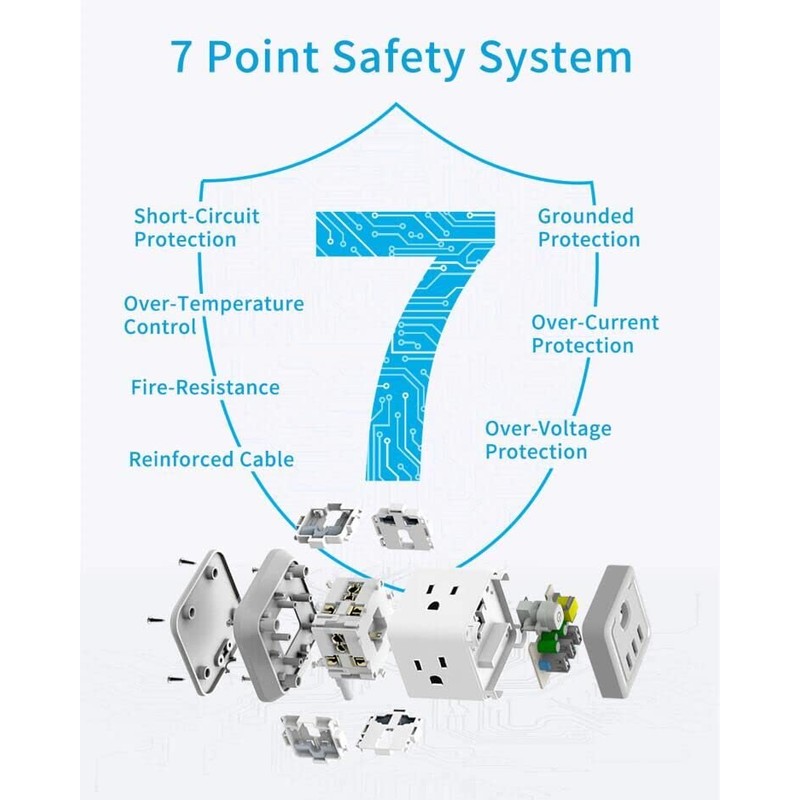 7 Point Safety System

Short-Circuit Protection

Over-Temperature Control

Fire-Resistance

Reinforced Cable

7

Grounded Protection

Over-Current Protection

Over-Voltage Protection