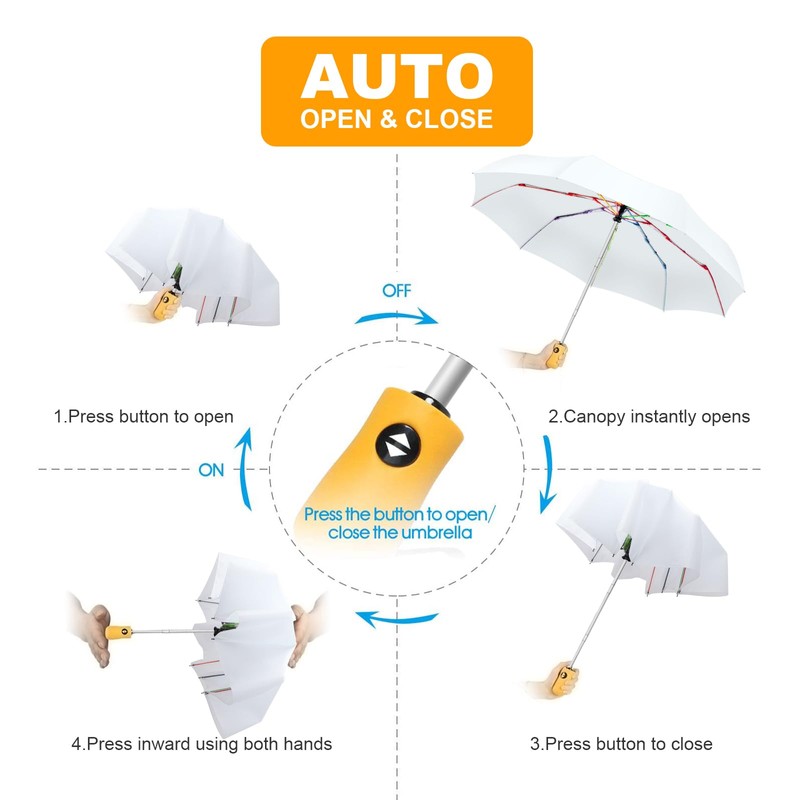 AUTO
OPEN & CLOSE

OFF

1.Press button to open

2.Canopy instantly opens

ON

Press the button to open/ close the umbrella

4.Press inward using both hands

3.Press button to close