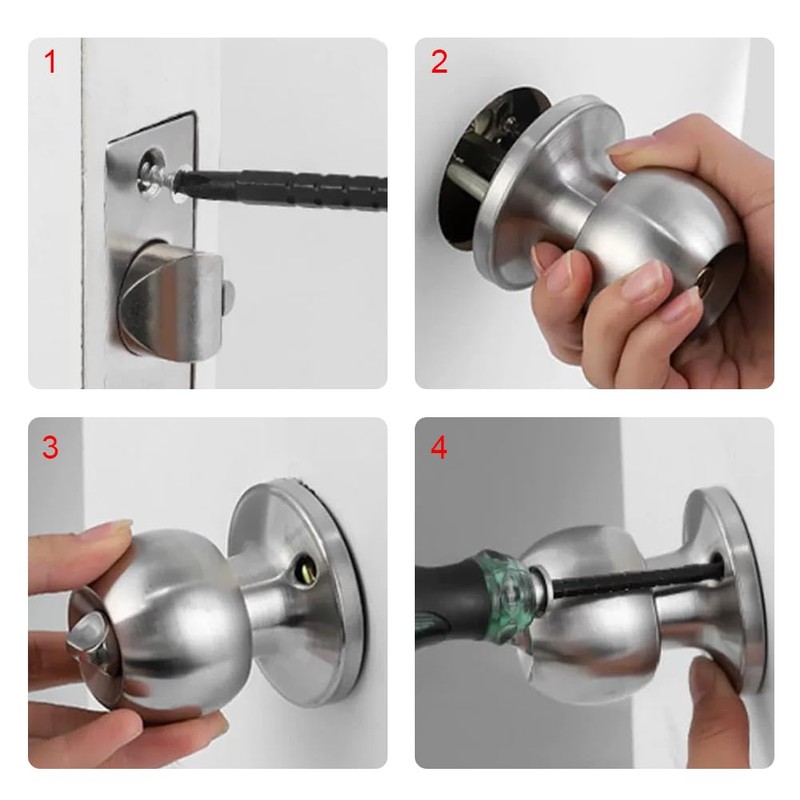 1

2

3

4