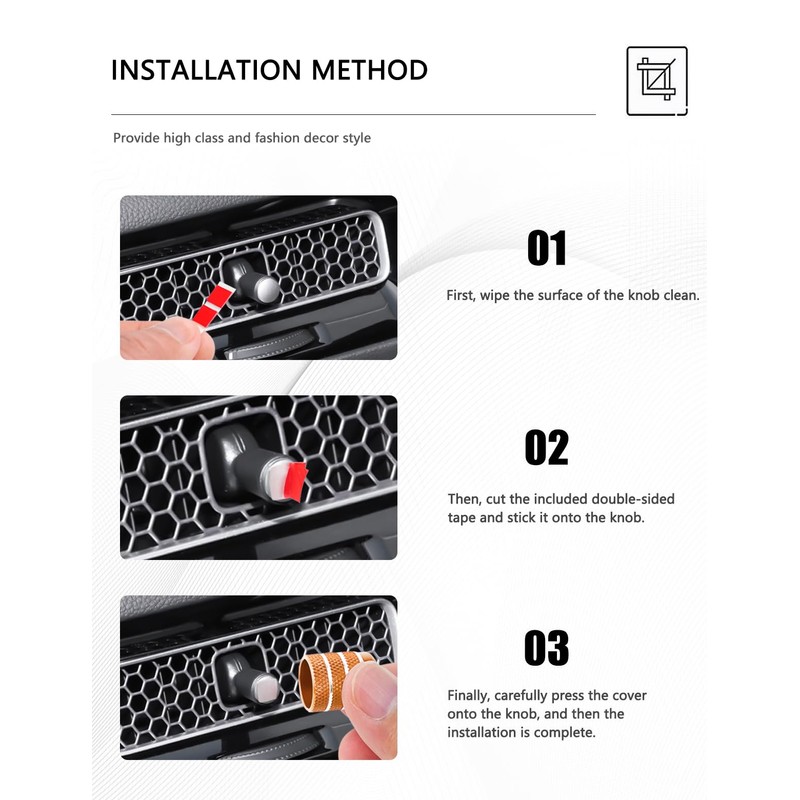 INSTALLATION METHOD

Provide high class and fashion decor style

01

First, wipe the surface of the knob clean.

02

Then, cut the included double-sided tape and stick it onto the knob.

03

Finally, carefully press the cover onto the knob, and then the installation is complete.